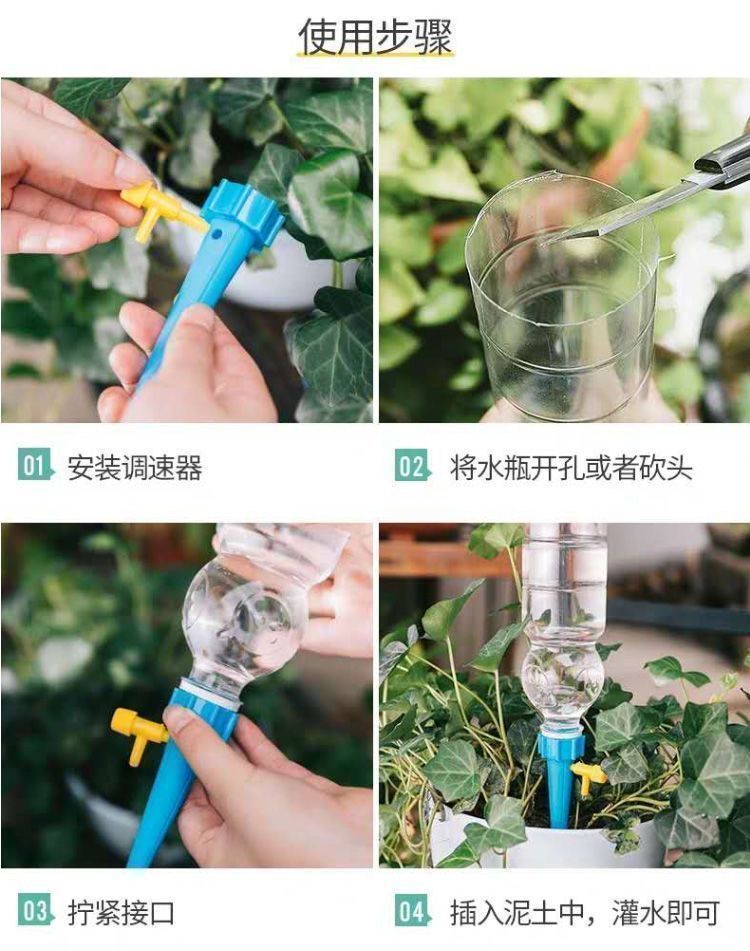 使用步骤

01 安装调速器

02 将水瓶开孔或者砍头

03 拧紧接口

04 插入泥土中，灌水即可