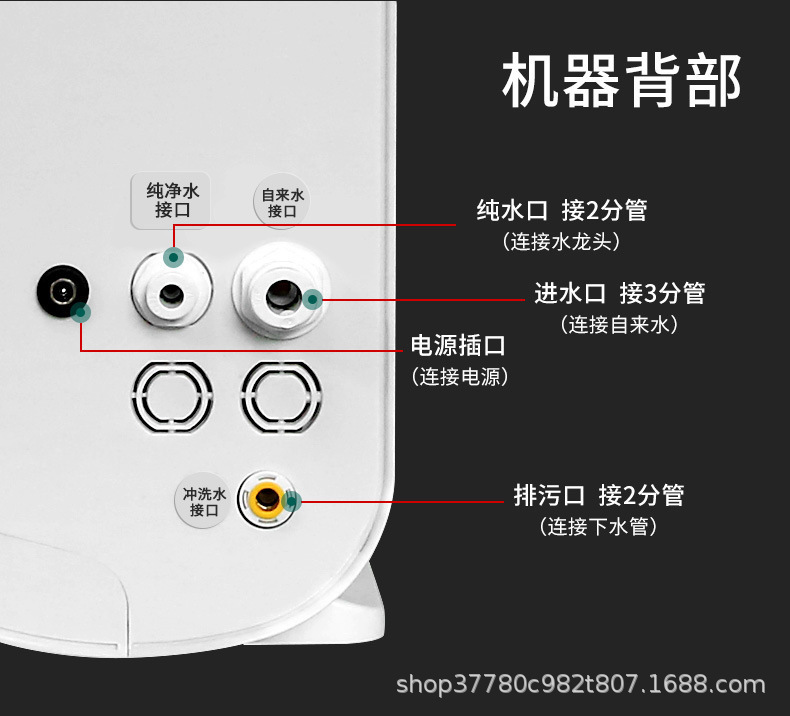 机器背部

纯净水接口

自来水接口

纯水口 接2分管
（连接水龙头）

进水口 接3分管
（连接自来水）

电源插口
（连接电源）

冲洗水接口

排污口 接2分管
（连接下水管）

shop37780c982t807.1688.com