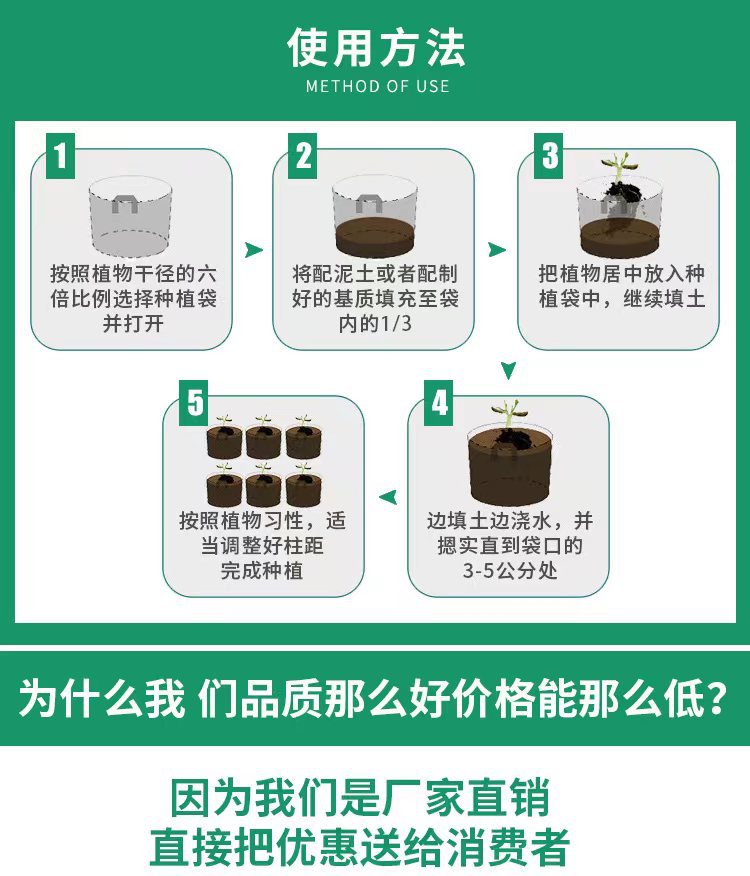 使用方法
METHOD OF USE

1
按照植物干径的六倍比例选择种植袋并打开

2
将配泥土或者配制好的基质填充至袋内的1/3

3
把植物居中放入种植袋中，继续填土

4
边填土边浇水，并摁实直到袋口的3-5公分处

5
按照植物习性，适当调整好柱距完成种植

为什么我 们品质那么好价格能那么低？

因为我们是厂家直销
直接把优惠送给消费者