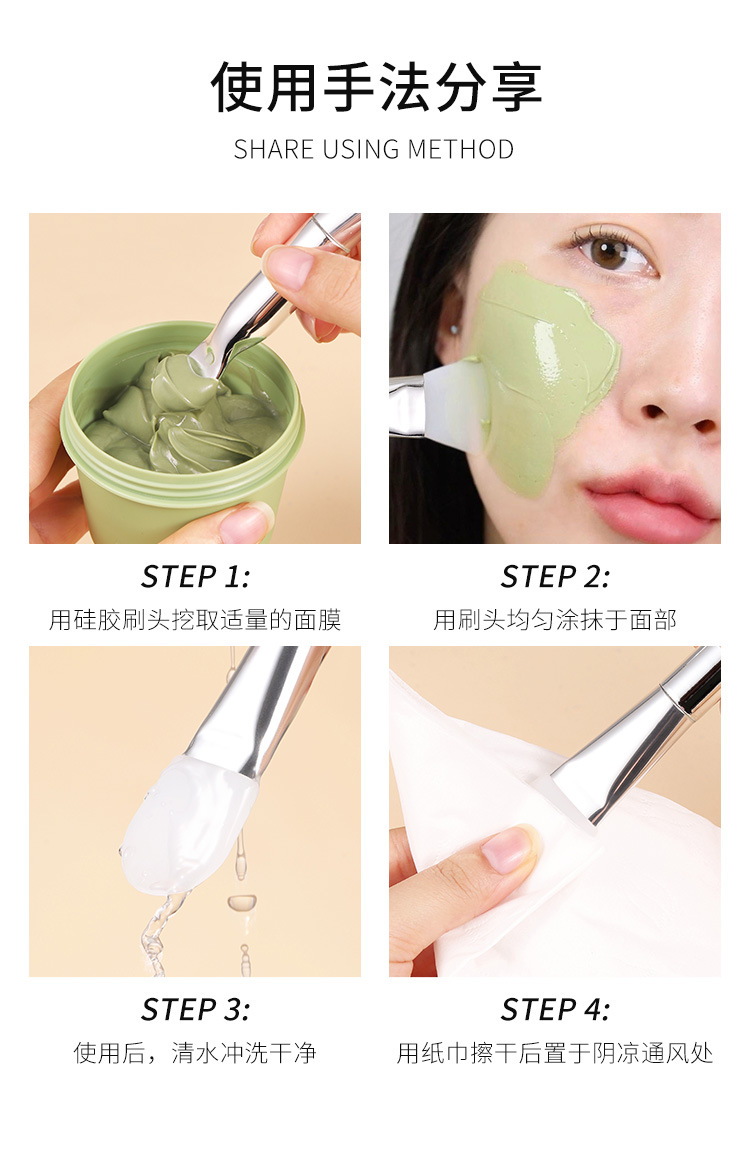 使用手法分享

SHARE USING METHOD

STEP 1:

用硅胶刷头挖取适量的面膜

STEP 2:

用刷头均匀涂抹于面部

STEP 3:

使用后，清水冲洗干净

STEP 4:

用纸巾擦干后置于阴凉通风处