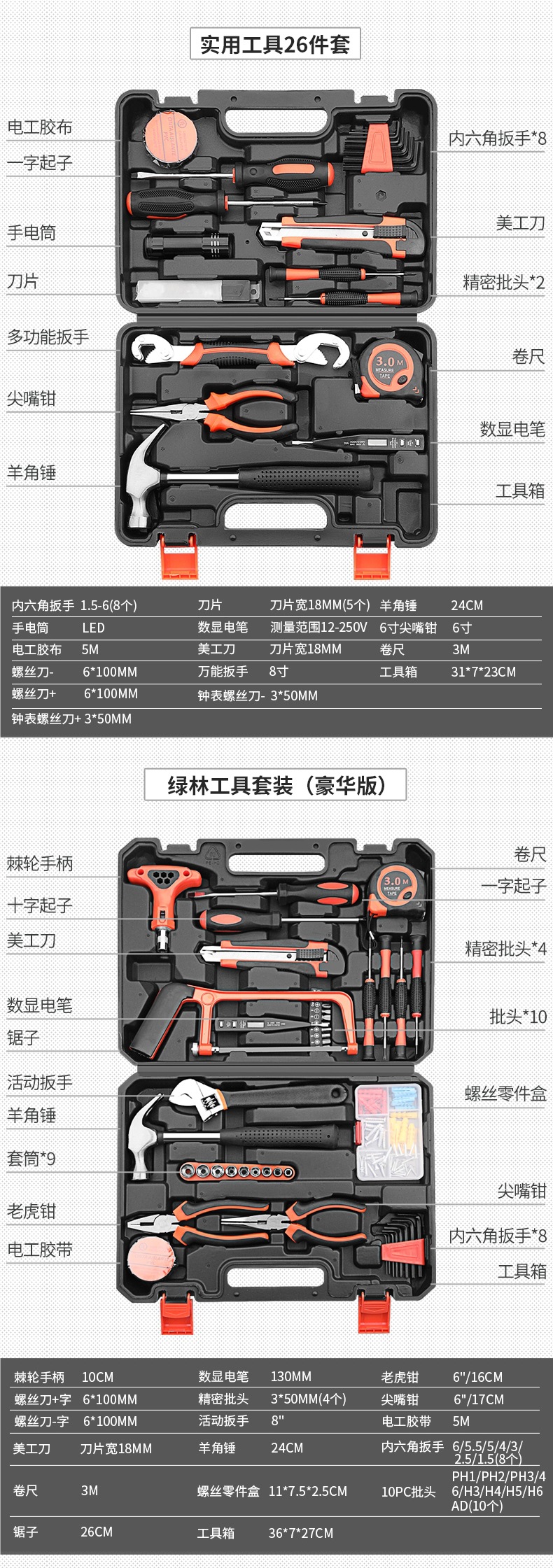 实用工具26件套

电工胶布
一字起子
手电筒
刀片
多功能扳手
尖嘴钳
羊角锤

内六角扳手*8
美工刀
精密批头*2
卷尺
数显电笔
工具箱

3.0 M
MEASURE TAPE

| 内六角扳手 | 1.5-6(8个) | 刀片 | 刀片宽18MM(5个) | 羊角锤 | 24CM |
|---|---|---|---|---|---|
| 手电筒 | LED | 数显电笔 | 测量范围12-250V | 6寸尖嘴钳 | 6寸 |
| 电工胶布 | 5M | 美工刀 | 刀片宽18MM | 卷尺 | 3M |
| 螺丝刀- | 6*100MM | 万能扳手 | 8寸 | 工具箱 | 31*7*23CM |
| 螺丝刀+ | 6*100MM | 钟表螺丝刀- | 3*50MM | | |
| 钟表螺丝刀+ | 3*50MM | | | | |

绿林工具套装（豪华版）

棘轮手柄
十字起子
美工刀
数显电笔
锯子
活动扳手
羊角锤
套筒*9
老虎钳
电工胶带

卷尺
一字起子
精密批头*4
批头*10
螺丝零件盒
尖嘴钳
内六角扳手*8
工具箱

3.0 M
MEASURE TAPE

| 棘轮手柄 | 10CM | 数显电笔 | 130MM | 老虎钳 | 6"/16CM |
|---|---|---|---|---|---|
| 螺丝刀+字 | 6*100MM | 精密批头 | 3*50MM(4个) | 尖嘴钳 | 6"/17CM |
| 螺丝刀-字 | 6*100MM | 活动扳手 | 8" | 电工胶带 | 5M |
| 美工刀 | 刀片宽18MM | 羊角锤 | 24CM | 内六角扳手 | 6/5.5/5/4/3/2.5/1.5(8个) |
| 卷尺 | 3M | 螺丝零件盒 | 11*7.5*2.5CM | 10PC批头 | PH1/PH2/PH3/4 6/H3/H4/H5/H6 AD(10个) |
| 锯子 | 26CM | 工具箱 | 36*7*27CM | | |