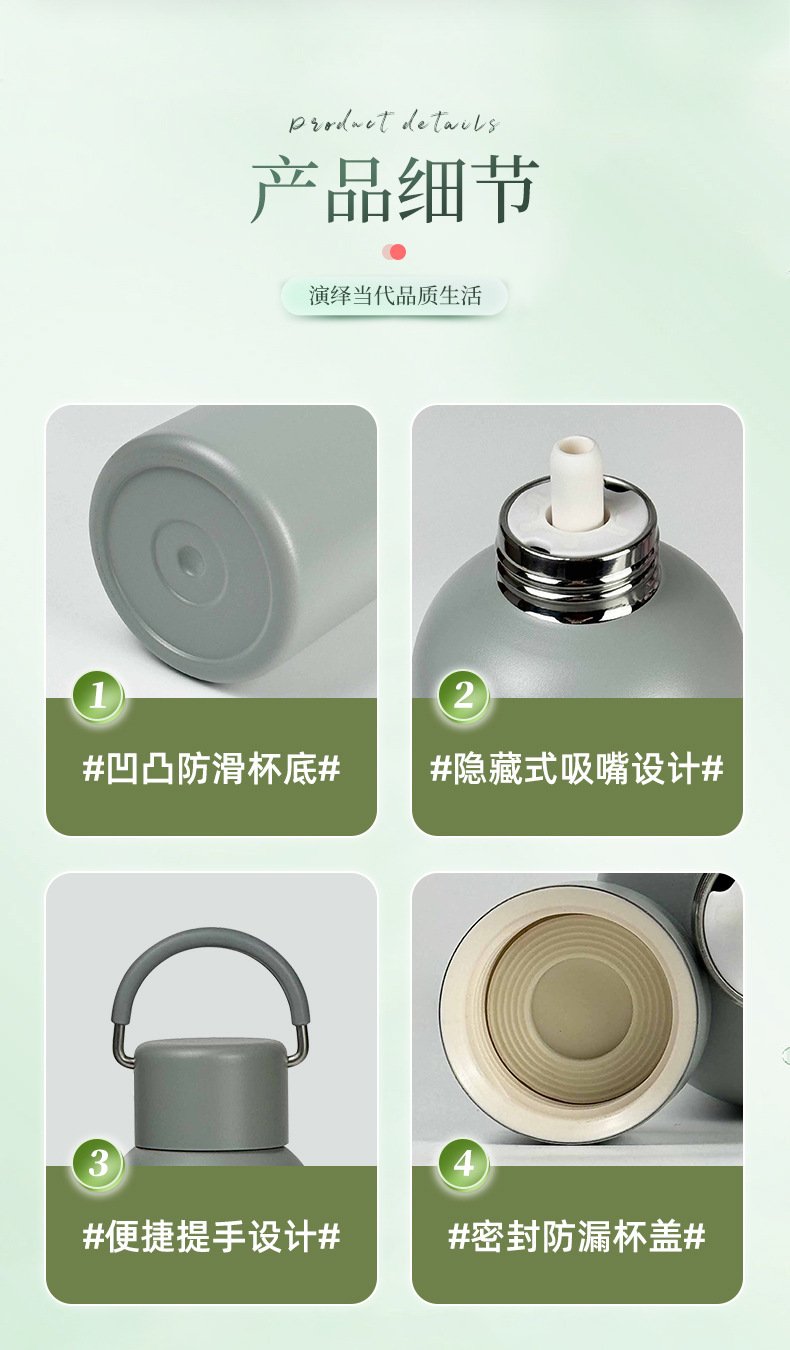 Product details
产品细节

演绎当代品质生活

1
#凹凸防滑杯底#

2
#隐藏式吸嘴设计#

3
#便捷提手设计#

4
#密封防漏杯盖#