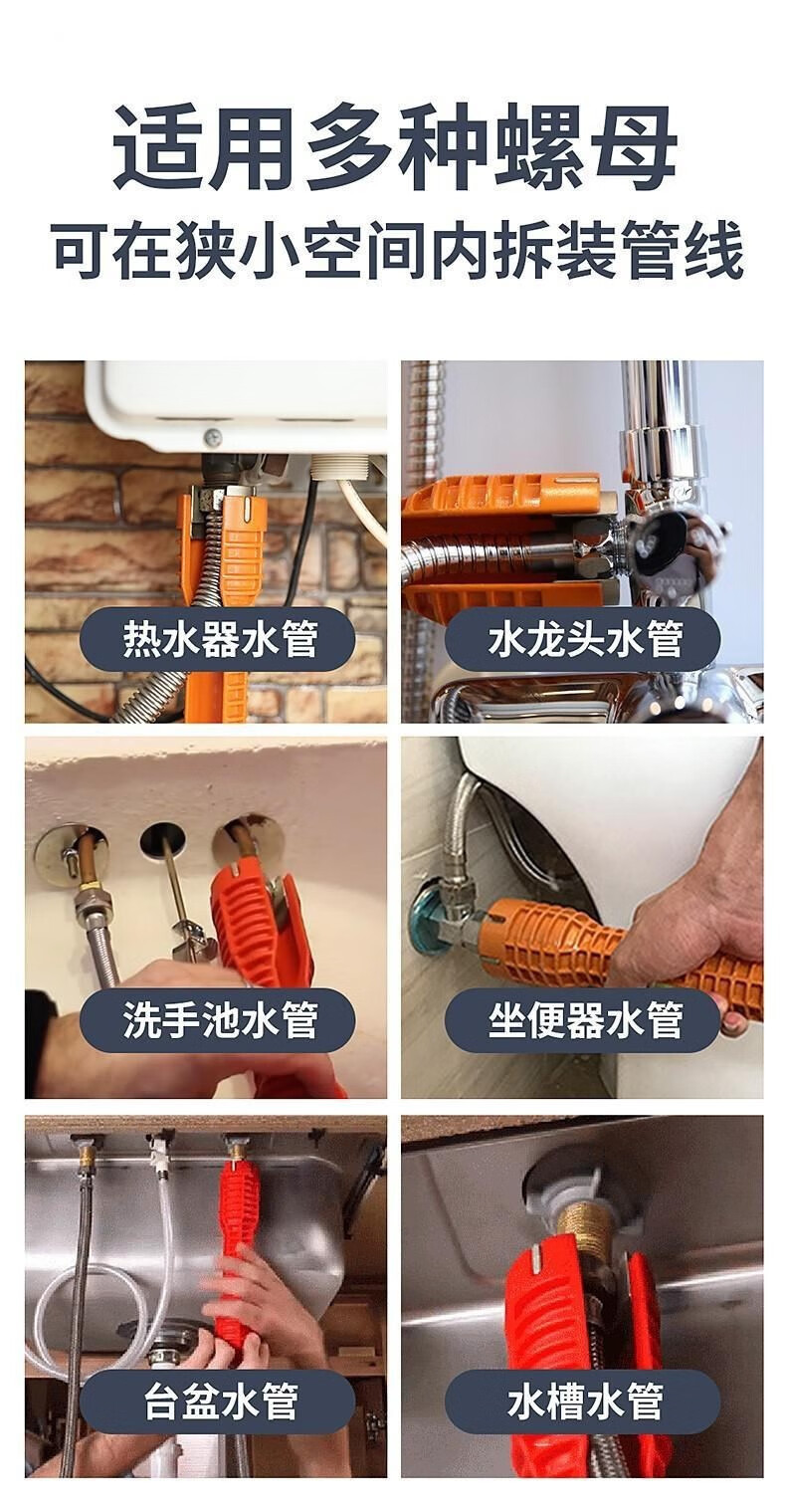 适用多种螺母
可在狭小空间内拆装管线

热水器水管

水龙头水管

洗手池水管

坐便器水管

台盆水管

水槽水管