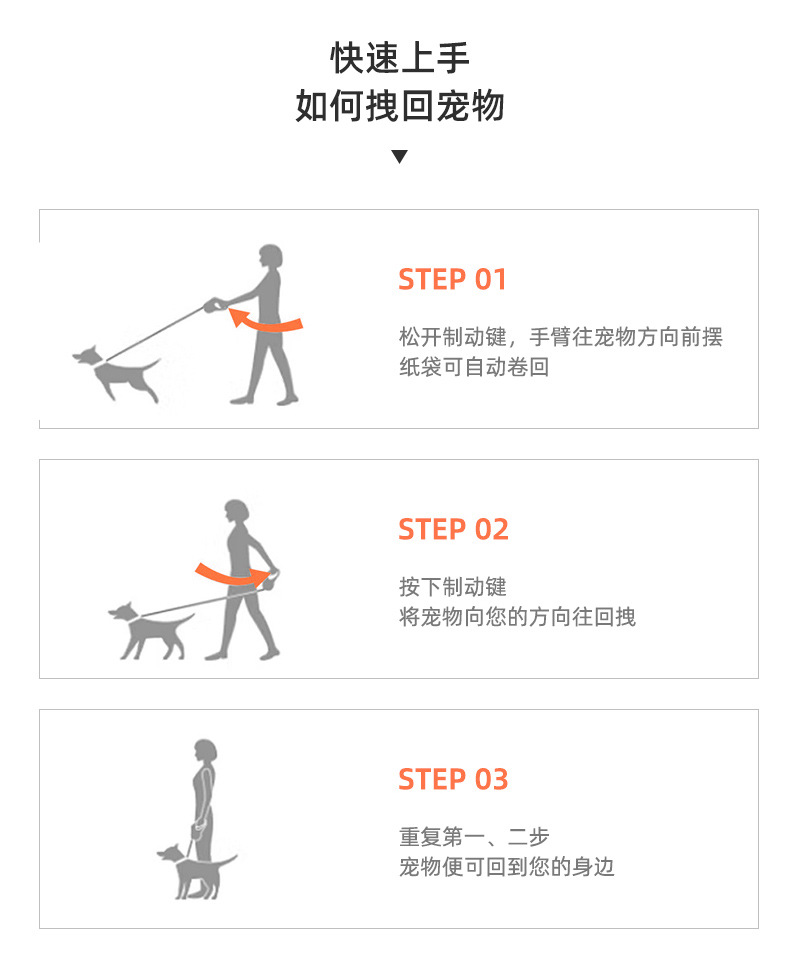 快速上手
如何拽回宠物

STEP 01
松开制动键，手臂往宠物方向前摆
纸袋可自动卷回

STEP 02
按下制动键
将宠物向您的方向往回拽

STEP 03
重复第一、二步
宠物便可回到您的身边