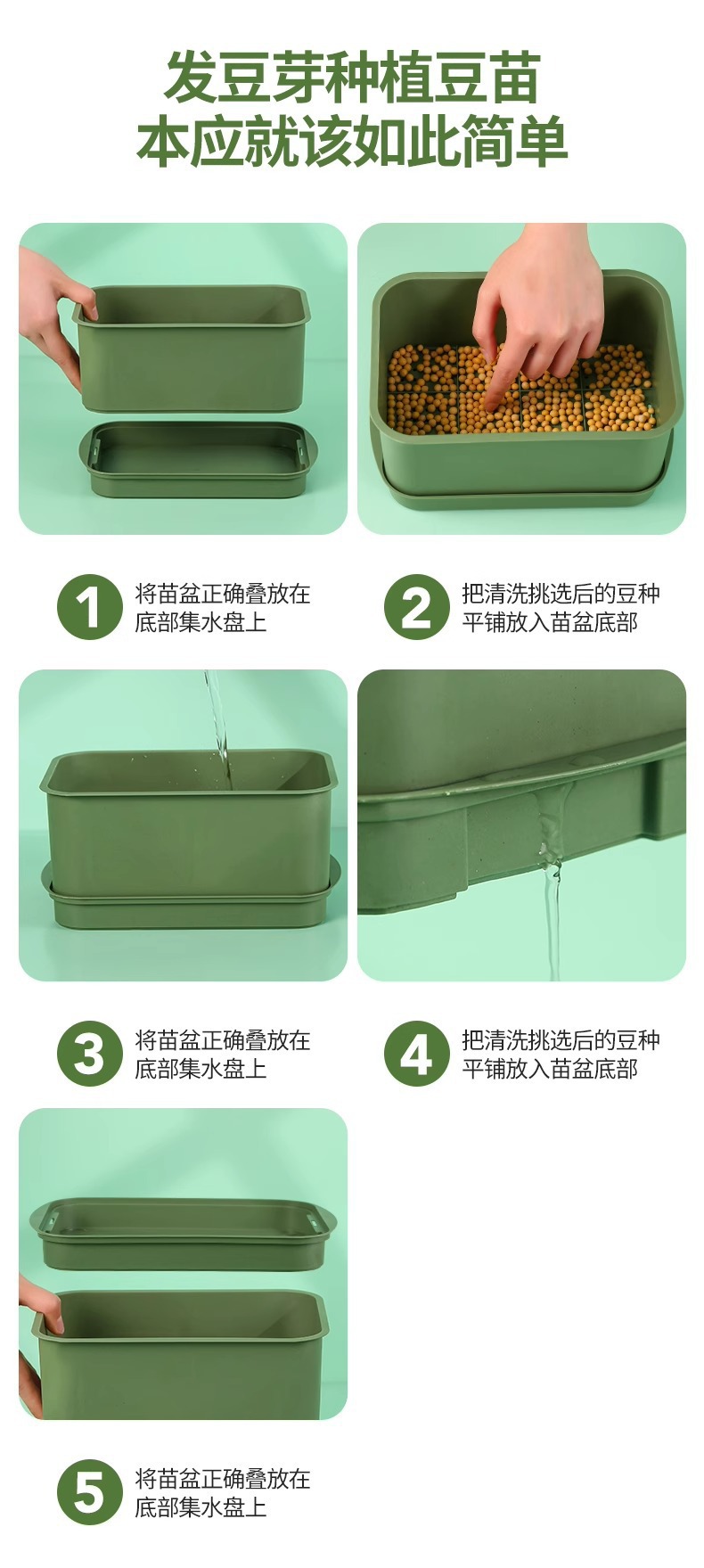 发豆芽种植豆苗
本应就该如此简单

1 将苗盆正确叠放在底部集水盘上

2 把清洗挑选后的豆种平铺放入苗盆底部

3 将苗盆正确叠放在底部集水盘上

4 把清洗挑选后的豆种平铺放入苗盆底部

5 将苗盆正确叠放在底部集水盘上