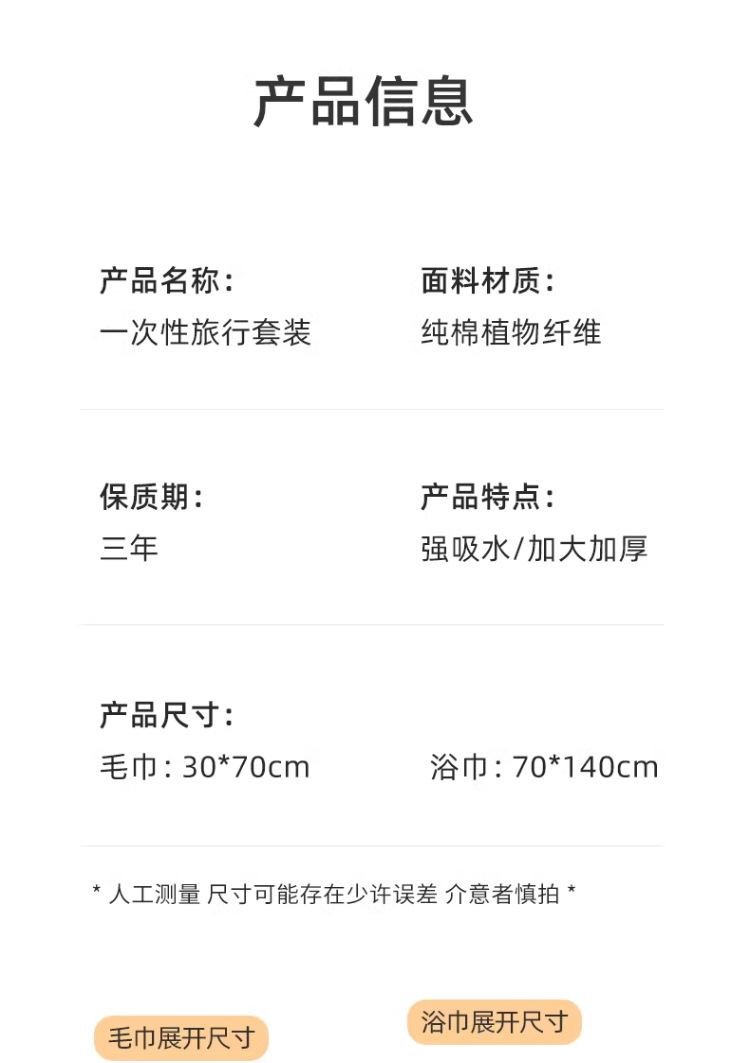 产品信息

产品名称:
一次性旅行套装

面料材质:
纯棉植物纤维

保质期:
三年

产品特点:
强吸水/加大加厚

产品尺寸:
毛巾:30*70cm

浴巾:70*140cm

* 人工测量 尺寸可能存在少许误差 介意者慎拍 *

毛巾展开尺寸

浴巾展开尺寸