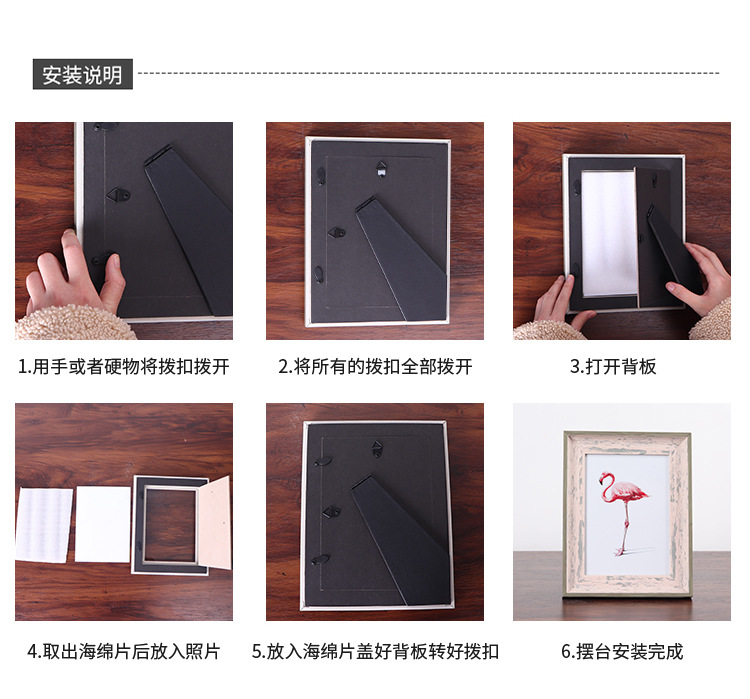 安装说明

1.用手或者硬物将拨扣拨开

2.将所有的拨扣全部拨开

3.打开背板

4.取出海绵片后放入照片

5.放入海绵片盖好背板转好拨扣

6.摆台安装完成