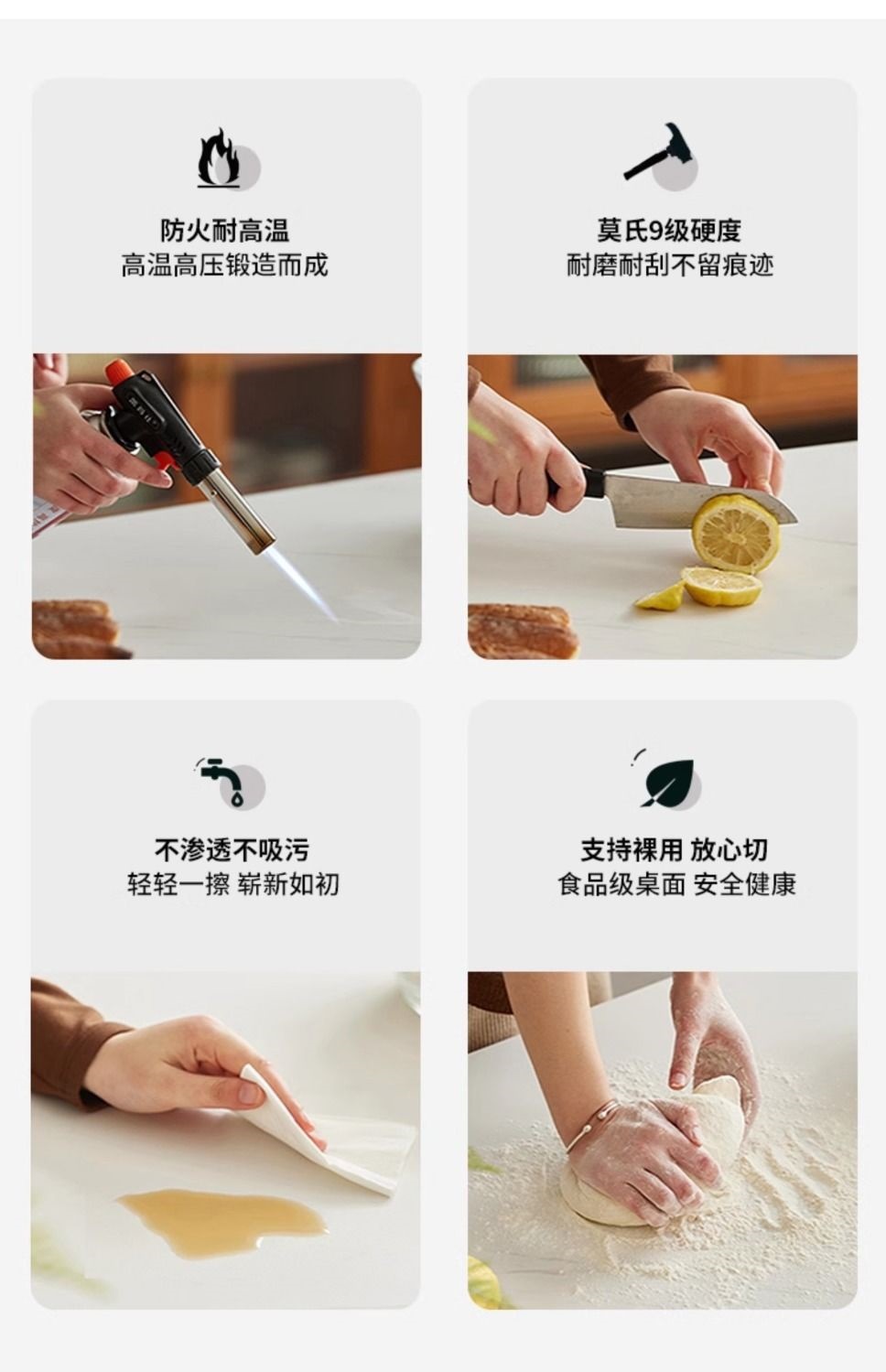 防火耐高温
高温高压锻造而成

莫氏9级硬度
耐磨耐刮不留痕迹

不渗透不吸污
轻轻一擦 崭新如初

支持裸用 放心切
食品级桌面 安全健康