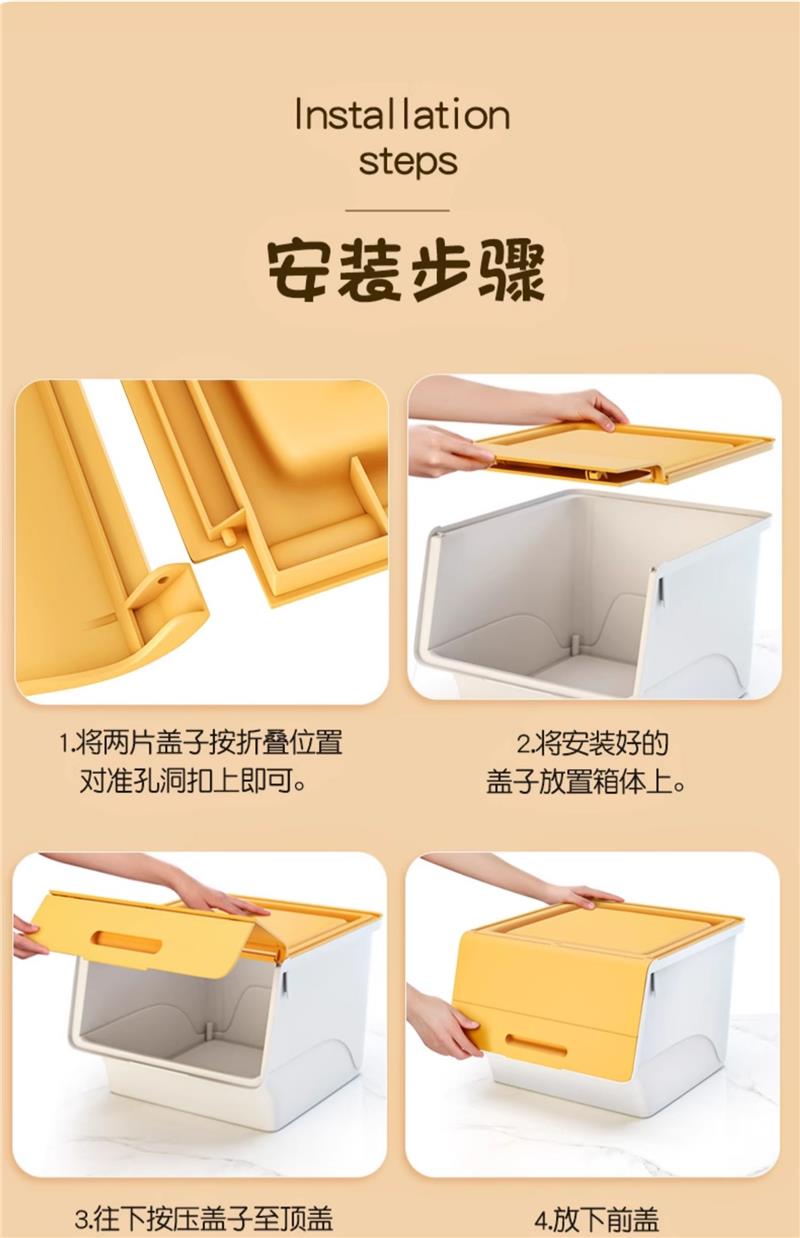 Installation steps

安装步骤

1.将两片盖子按折叠位置对准孔洞扣上即可。

2.将安装好的盖子放置箱体上。

3.往下按压盖子至顶盖

4.放下前盖