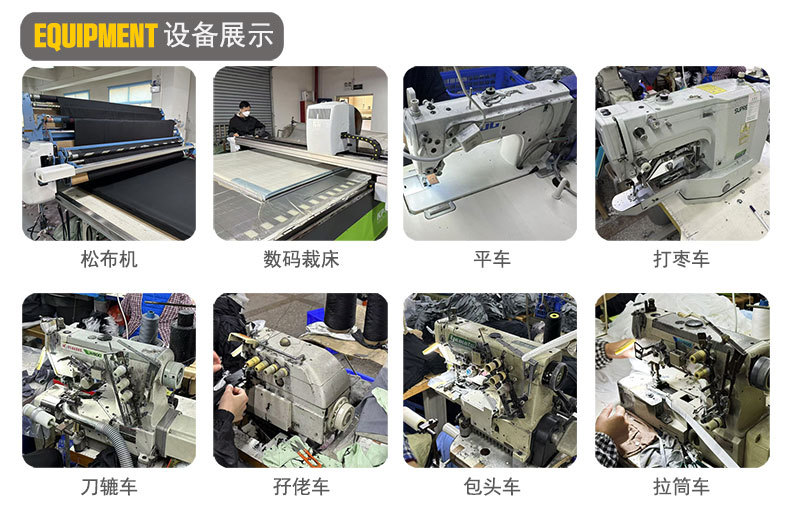 EQUIPMENT 设备展示

松布机

数码裁床

平车

打枣车

刀辘车

孖佬车

包头车

拉筒车