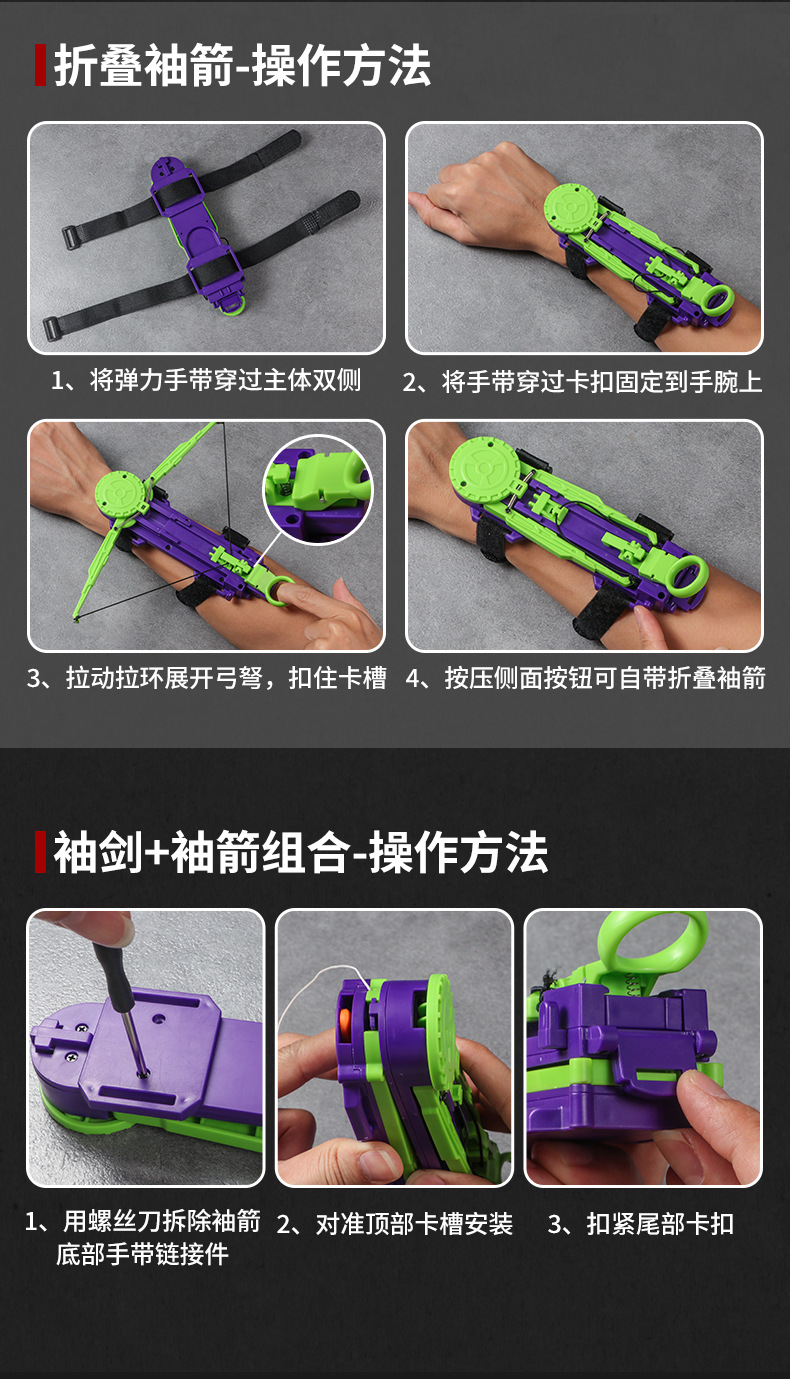 折叠袖箭-操作方法

1、将弹力手带穿过主体双侧

2、将手带穿过卡扣固定到手腕上

3、拉动拉环展开弓弩，扣住卡槽

4、按压侧面按钮可自带折叠袖箭

袖剑+袖箭组合-操作方法

1、用螺丝刀拆除袖箭底部手带链接件

2、对准顶部卡槽安装

3、扣紧尾部卡扣