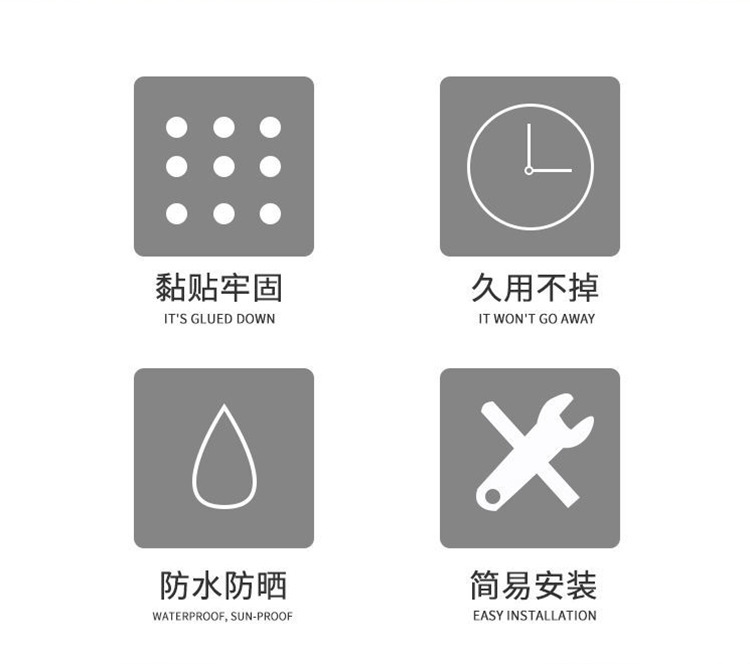 黏贴牢固
IT'S GLUED DOWN

久用不掉
IT WON'T GO AWAY

防水防晒
WATERPROOF, SUN-PROOF

简易安装
EASY INSTALLATION