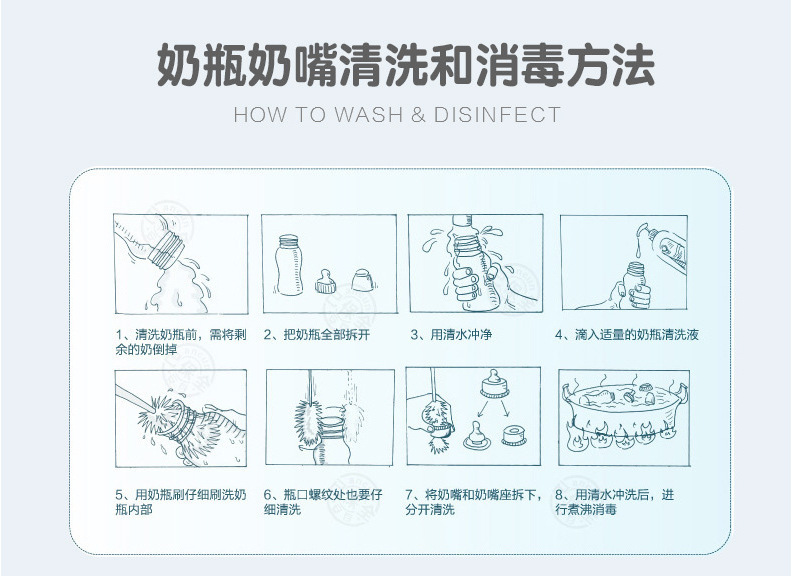 奶瓶奶嘴清洗和消毒方法

HOW TO WASH & DISINFECT

1、清洗奶瓶前，需将剩余的奶倒掉

2、把奶瓶全部拆开

3、用清水冲净

4、滴入适量的奶瓶清洗液

5、用奶瓶刷仔细刷洗奶瓶内部

6、瓶口螺纹处也要仔细清洗

7、将奶嘴和奶嘴座拆下，分开清洗

8、用清水冲洗后，进行煮沸消毒