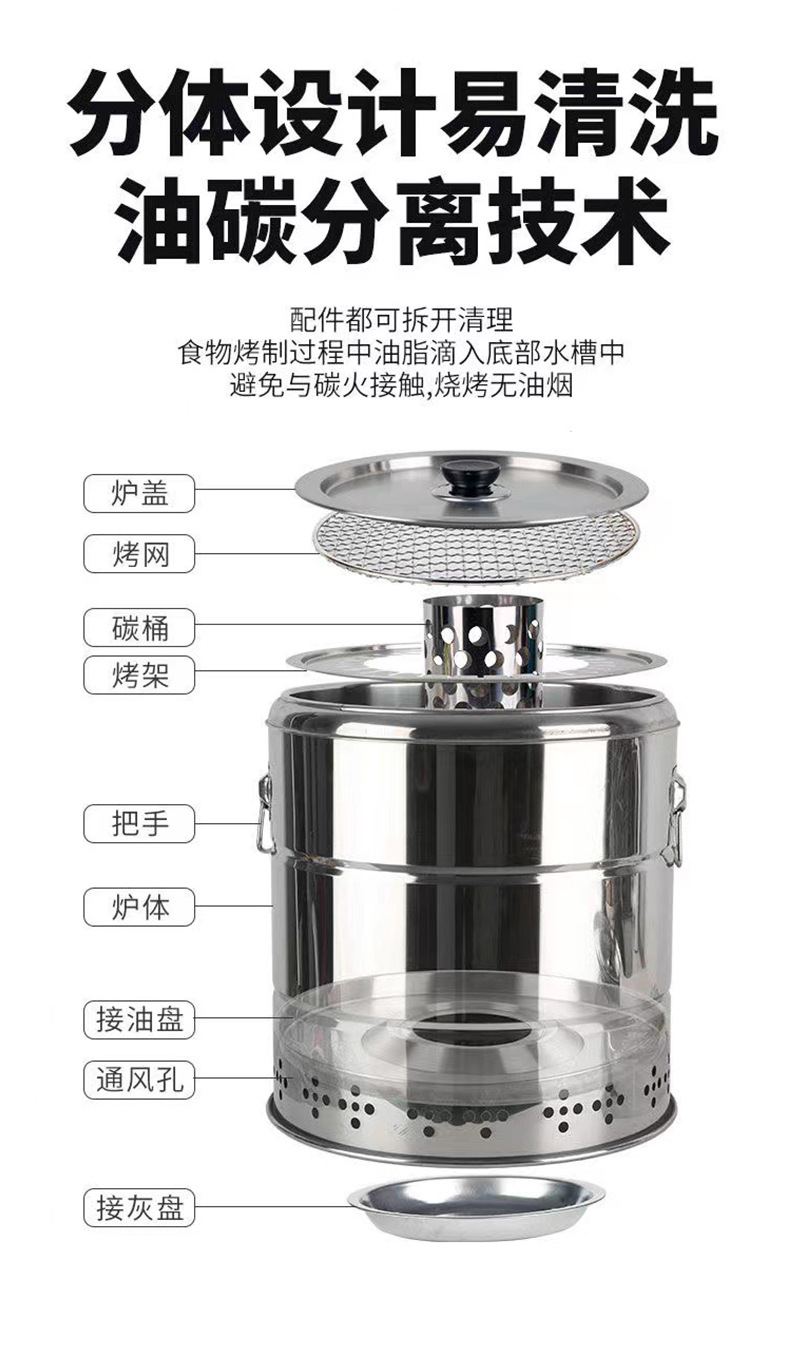 分体设计易清洗
油碳分离技术

配件都可拆开清理
食物烤制过程中油脂滴入底部水槽中
避免与碳火接触,烧烤无油烟

炉盖
烤网
碳桶
烤架
把手
炉体
接油盘
通风孔
接灰盘