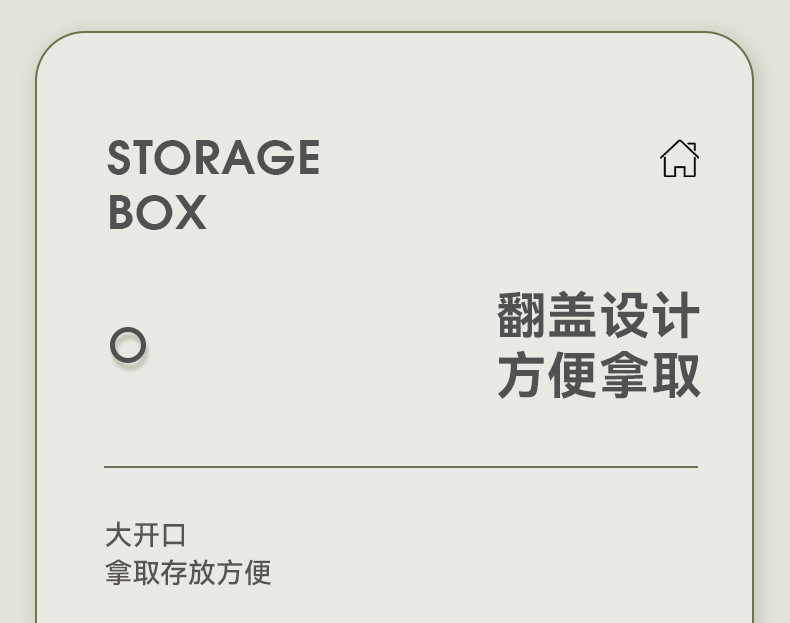 STORAGE
BOX

翻盖设计
方便拿取

大开口
拿取存放方便