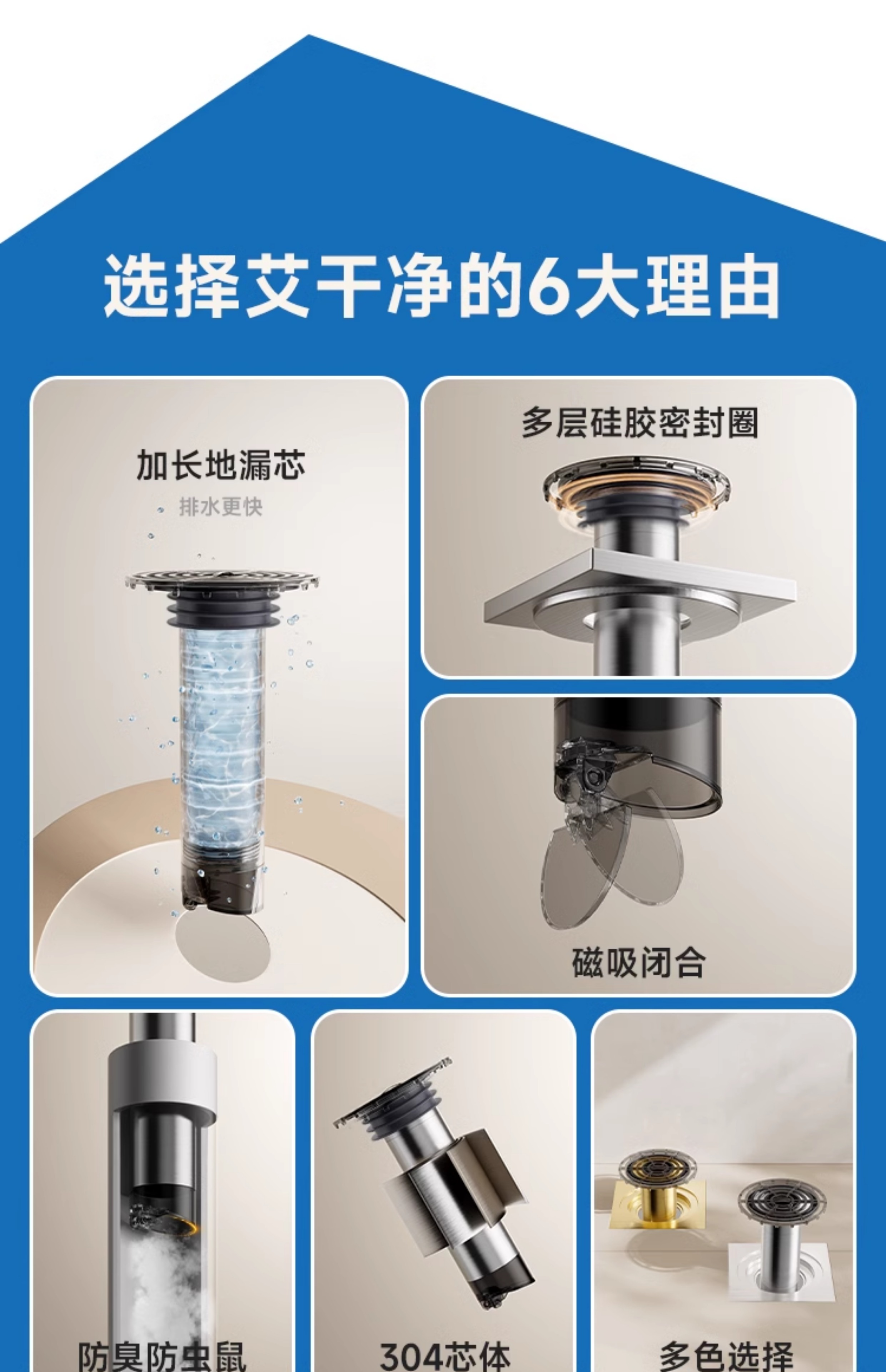 选择艾干净的6大理由

加长地漏芯
排水更快

多层硅胶密封圈

磁吸闭合

防臭防虫鼠

304芯体

多色选择