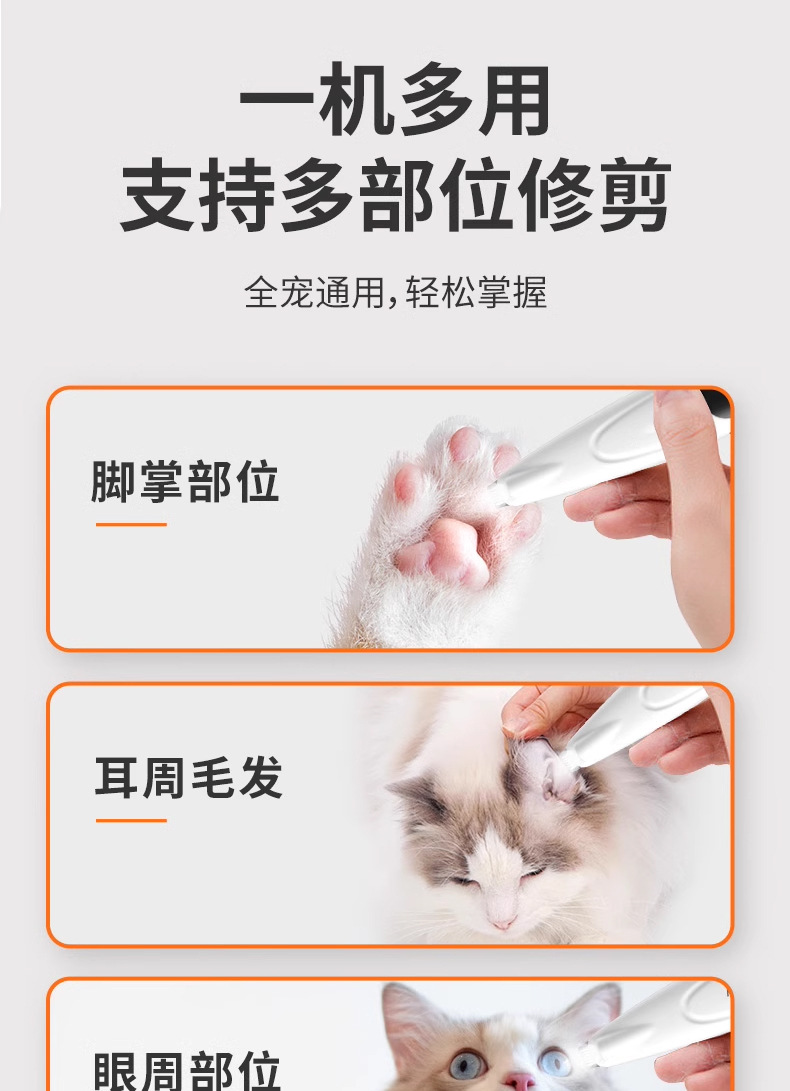 一机多用
支持多部位修剪

全宠通用,轻松掌握

脚掌部位

耳周毛发

眼周部位