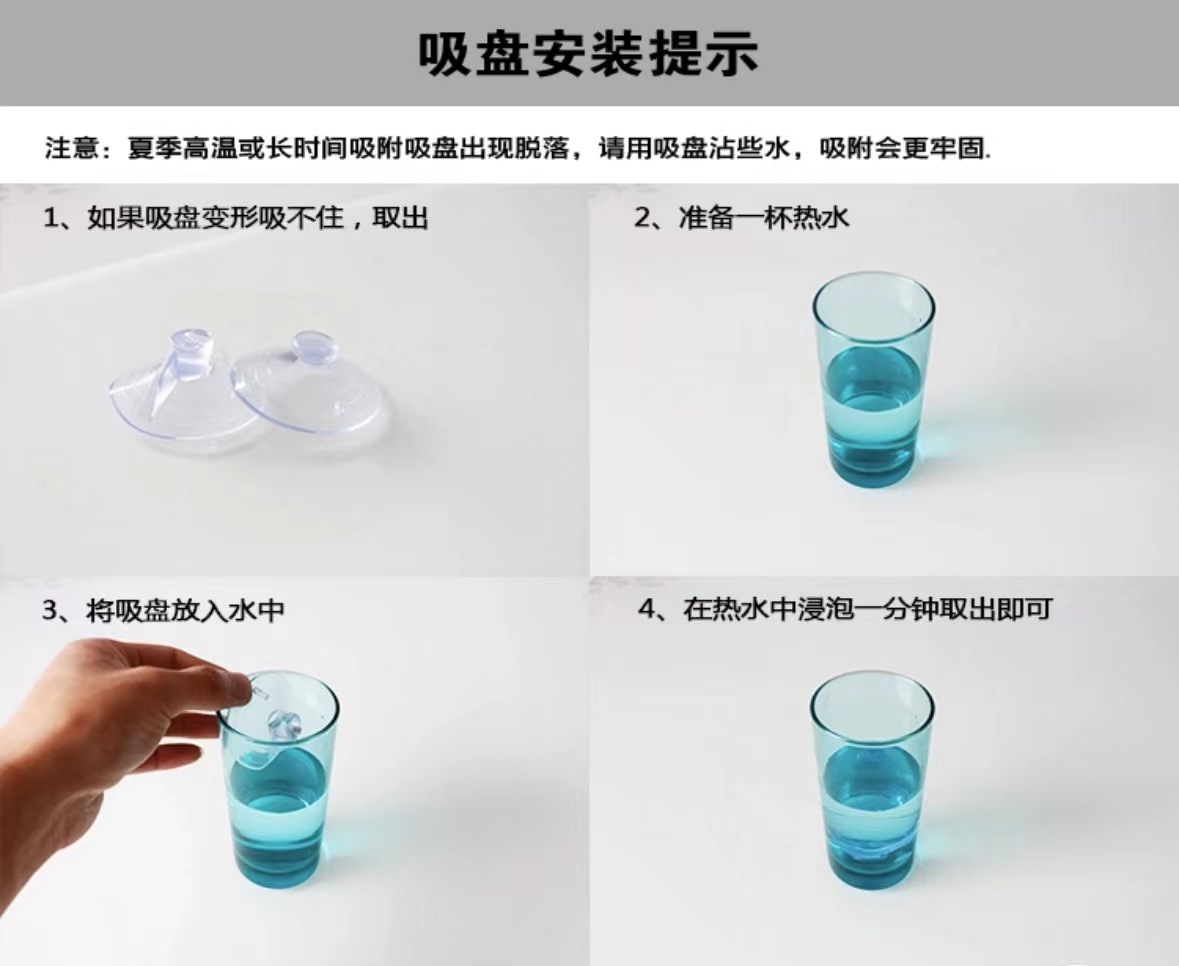 吸盘安装提示

注意：夏季高温或长时间吸附吸盘出现脱落，请用吸盘沾些水，吸附会更牢固.

1、如果吸盘变形吸不住，取出

2、准备一杯热水

3、将吸盘放入水中

4、在热水中浸泡一分钟取出即可