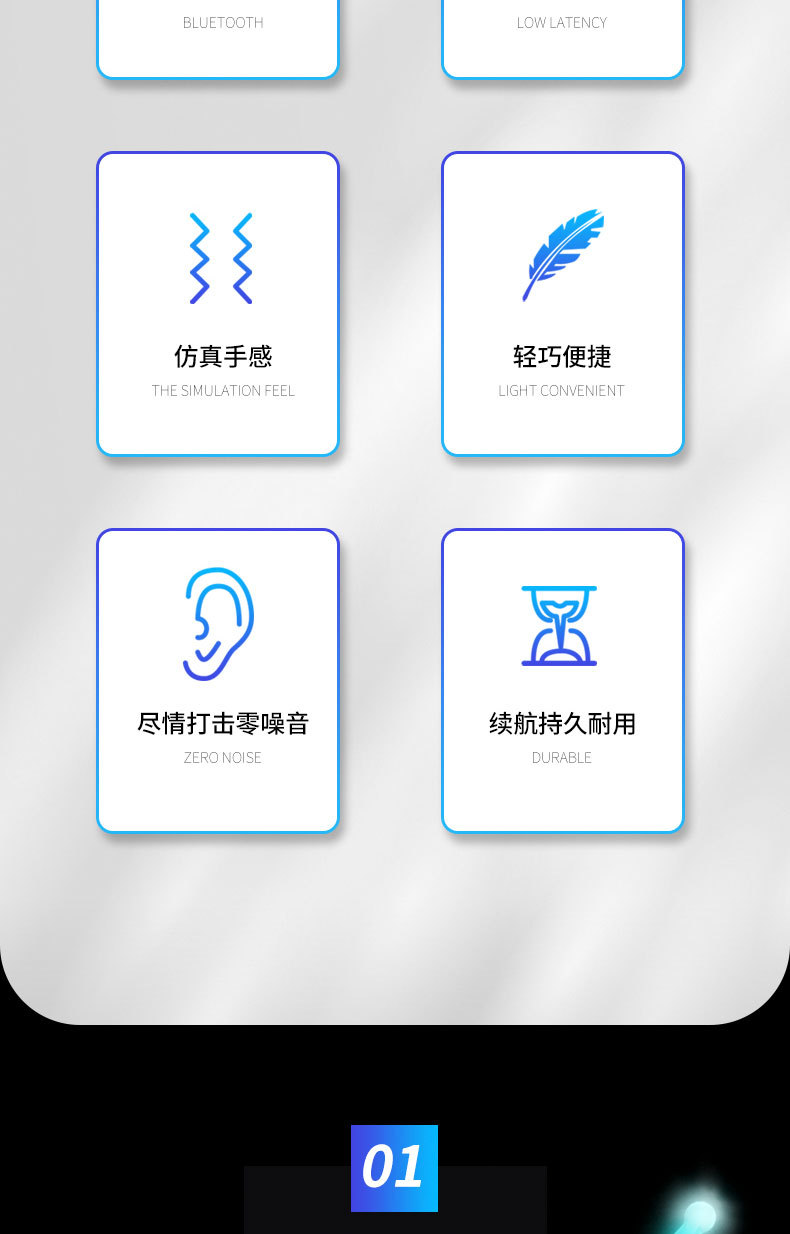 BLUETOOTH

LOW LATENCY

仿真手感
THE SIMULATION FEEL

轻巧便捷
LIGHT CONVENIENT

尽情打击零噪音
ZERO NOISE

续航持久耐用
DURABLE

01