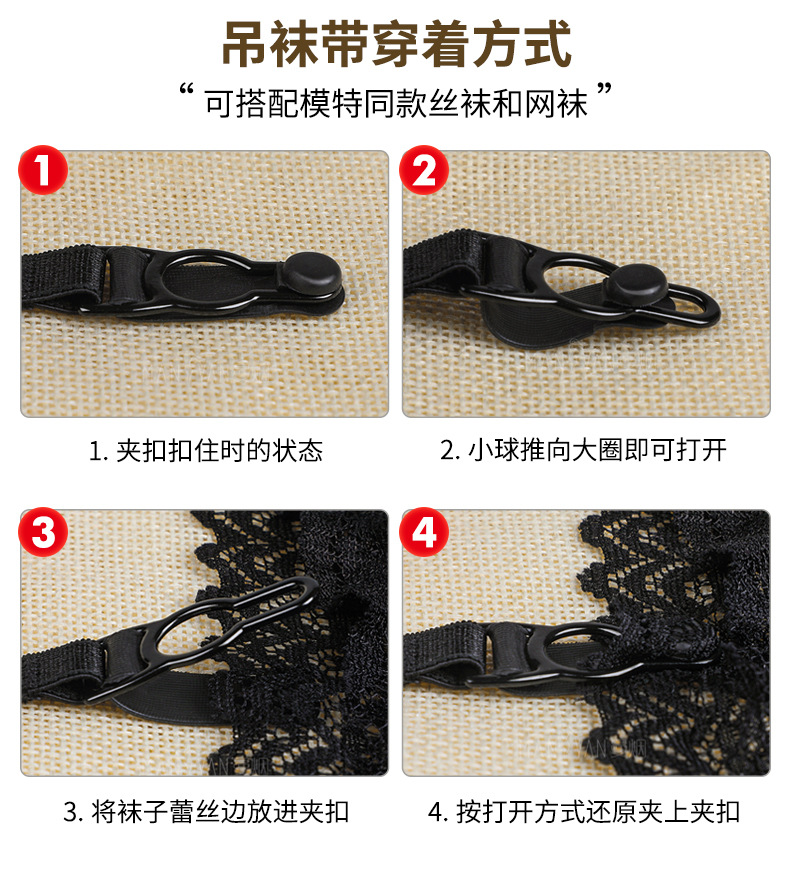 吊袜带穿着方式

“ 可搭配模特同款丝袜和网袜 ”

1

2

1. 夹扣扣住时的状态

2. 小球推向大圈即可打开

3

4

3. 将袜子蕾丝边放进夹扣

4. 按打开方式还原夹上夹扣