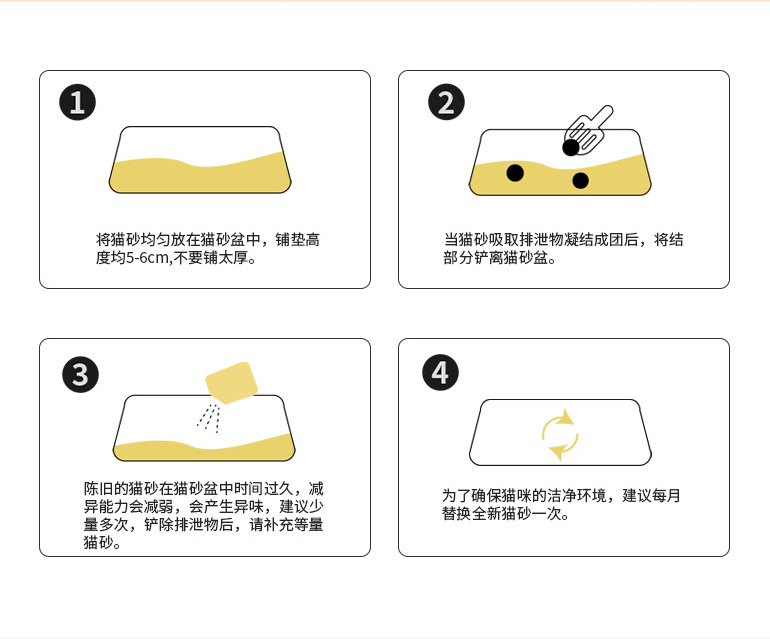 1

将猫砂均匀放在猫砂盆中，铺垫高度均5-6cm,不要铺太厚。

2

当猫砂吸取排泄物凝结成团后，将结部分铲离猫砂盆。

3

陈旧的猫砂在猫砂盆中时间过久，减异能力会减弱，会产生异味，建议少量多次，铲除排泄物后，请补充等量猫砂。

4

为了确保猫咪的洁净环境，建议每月替换全新猫砂一次。