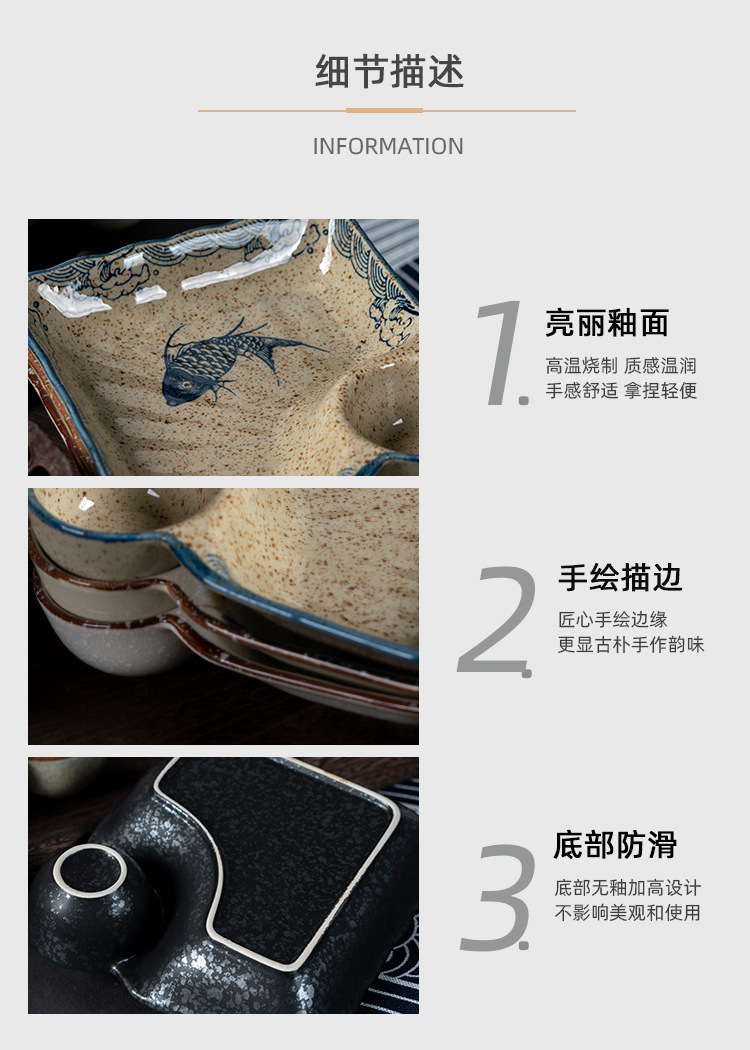 细节描述

INFORMATION

1.
亮丽釉面
高温烧制 质感温润
手感舒适 拿捏轻便

2.
手绘描边
匠心手绘边缘
更显古朴手作韵味

3.
底部防滑
底部无釉加高设计
不影响美观和使用