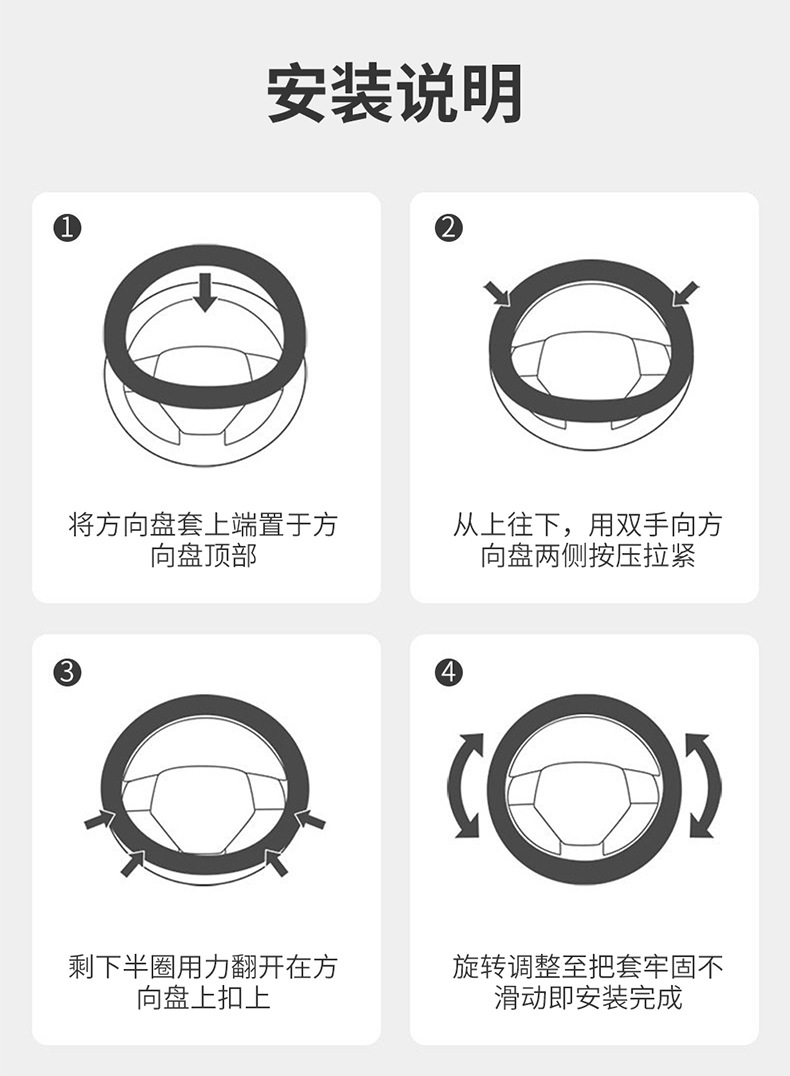 安装说明

❶

将方向盘套上端置于方向盘顶部

❷

从上往下，用双手向方向盘两侧按压拉紧

❸

剩下半圈用力翻开在方向盘上扣上

❹

旋转调整至把套牢固不滑动即安装完成