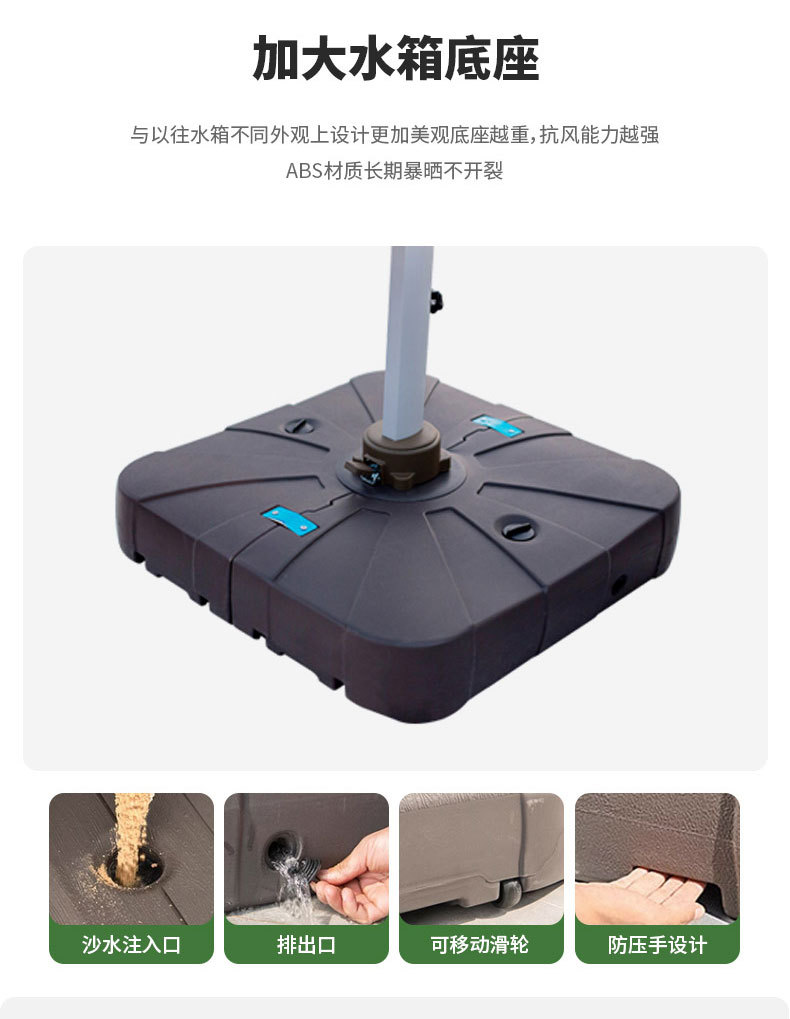 加大水箱底座

与以往水箱不同外观上设计更加美观底座越重，抗风能力越强
ABS材质长期暴晒不开裂

沙水注入口

排出口

可移动滑轮

防压手设计