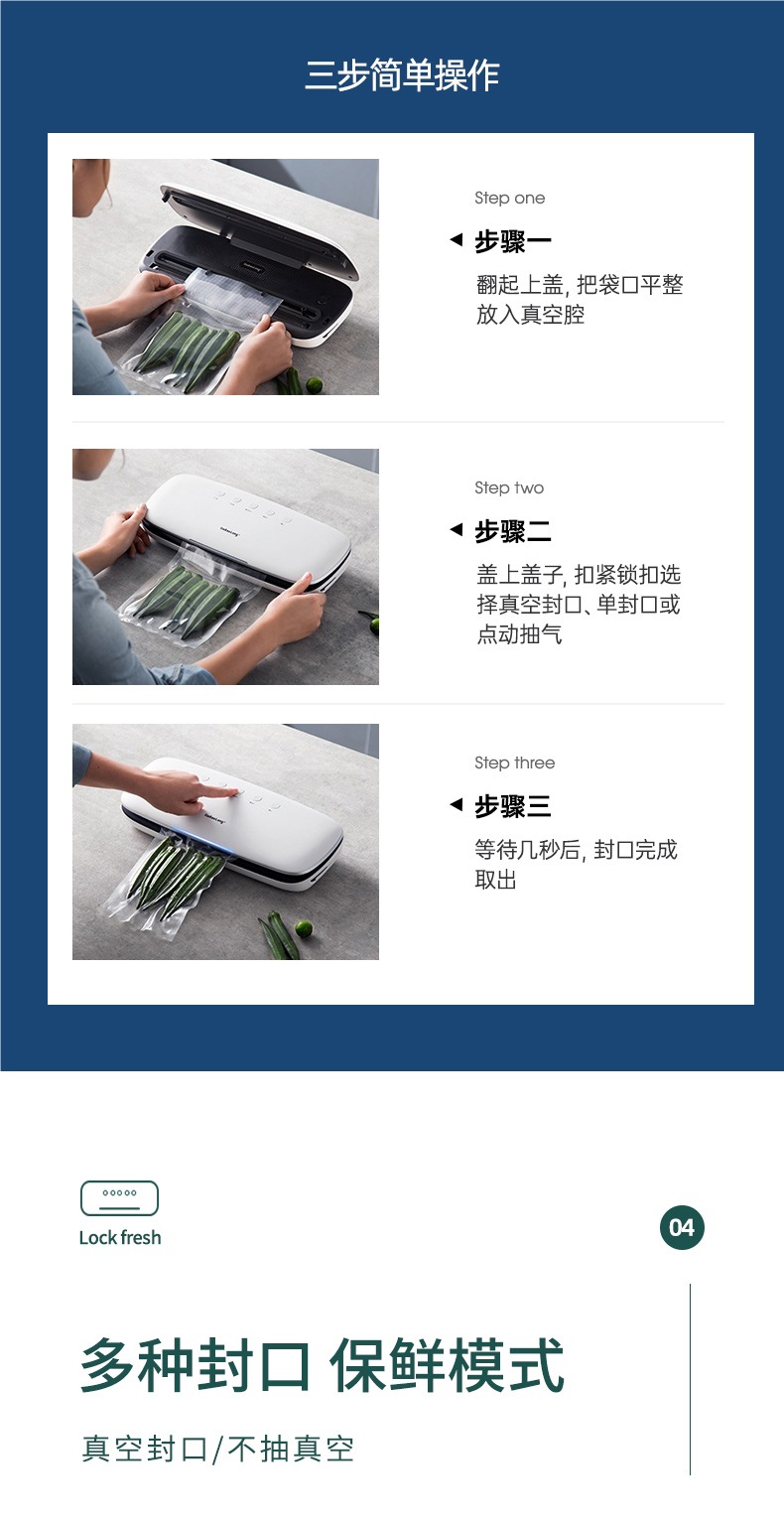 三步简单操作

Step one
步骤一
翻起上盖, 把袋口平整放入真空腔

Step two
步骤二
盖上盖子, 扣紧锁扣选择真空封口、单封口或点动抽气

Step three
步骤三
等待几秒后, 封口完成取出

Lock fresh

04

多种封口 保鲜模式

真空封口/不抽真空