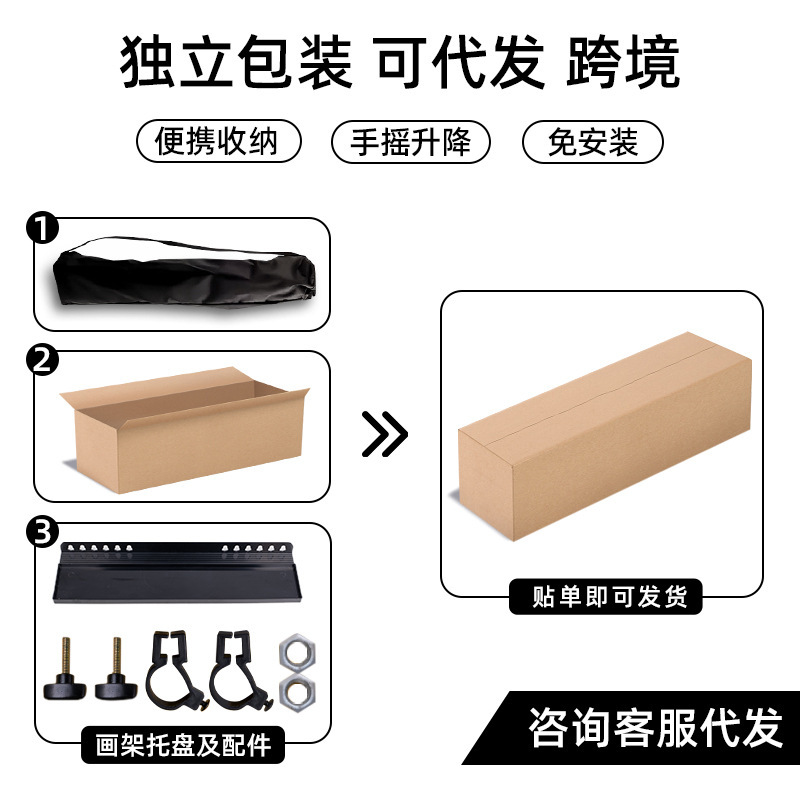 独立包装 可代发 跨境

便携收纳

手摇升降

免安装

1

2

3

画架托盘及配件

贴单即可发货

咨询客服代发