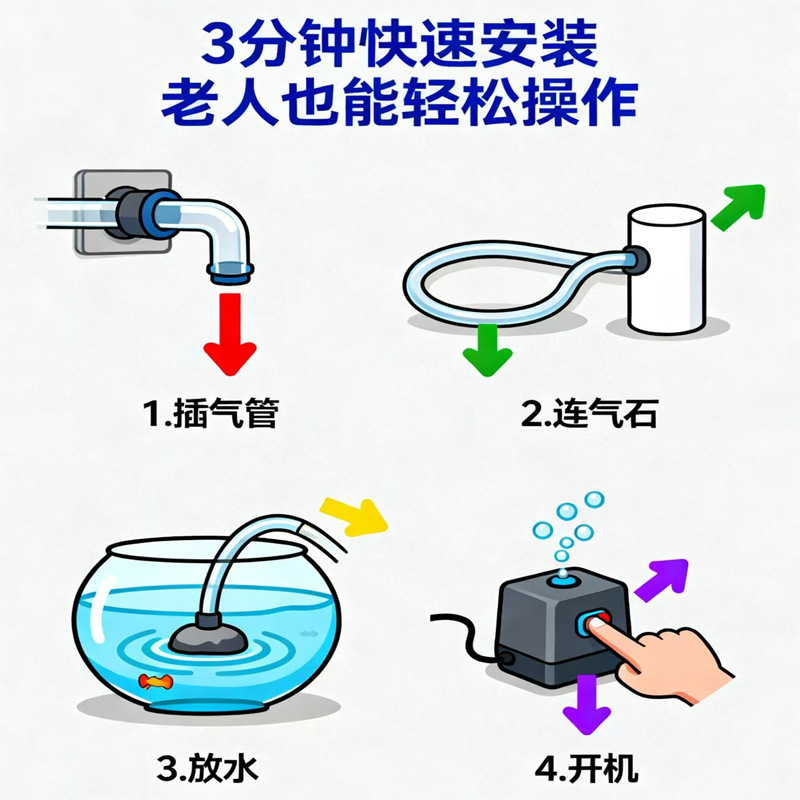 3分钟快速安装
老人也能轻松操作

1.插气管

2.连气石

3.放水

4.开机