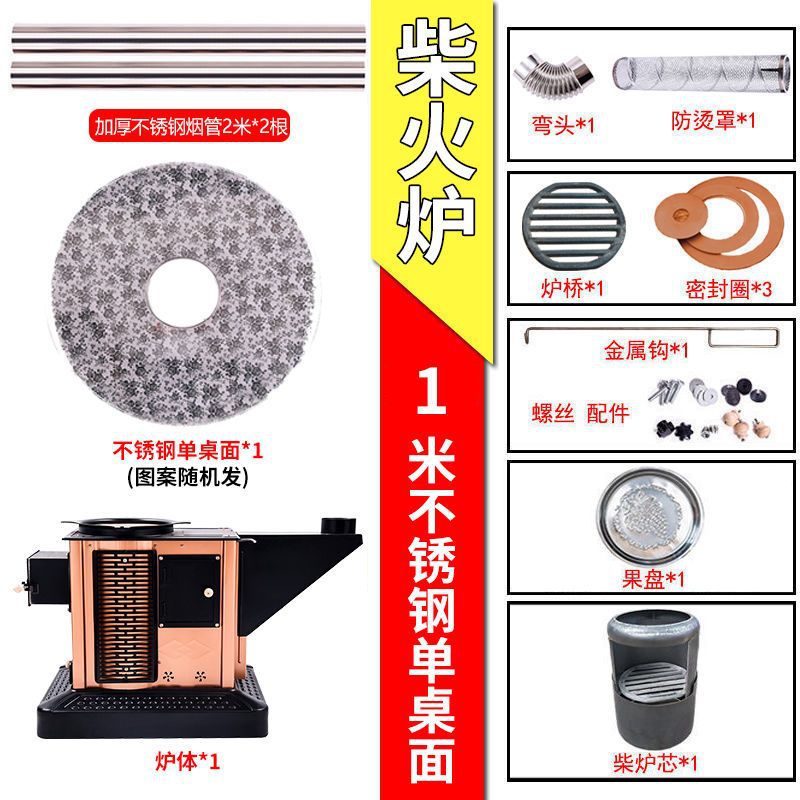 加厚不锈钢烟管2米*2根

不锈钢单桌面*1
(图案随机发)

炉体*1

柴火炉

1米不锈钢单桌面

弯头*1

防烫罩*1

炉桥*1

密封圈*3

金属钩*1

螺丝 配件

果盘*1

柴炉芯*1