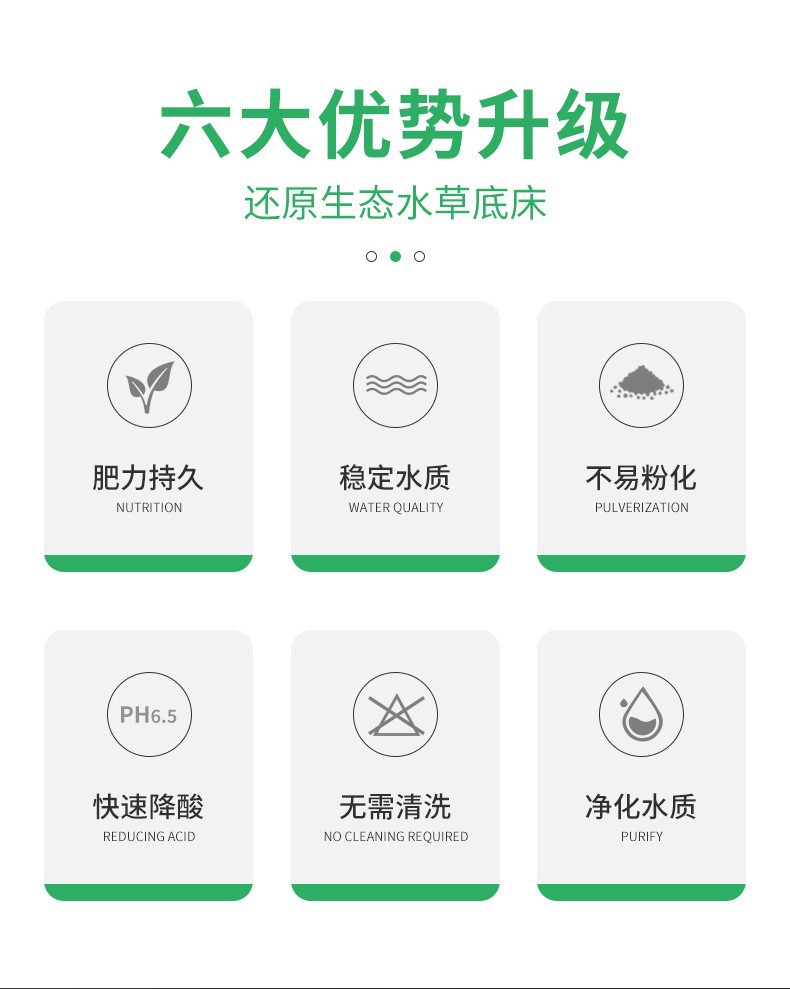 六大优势升级

还原生态水草底床

肥力持久
NUTRITION

稳定水质
WATER QUALITY

不易粉化
PULVERIZATION

PH6.5

快速降酸
REDUCING ACID

无需清洗
NO CLEANING REQUIRED

净化水质
PURIFY