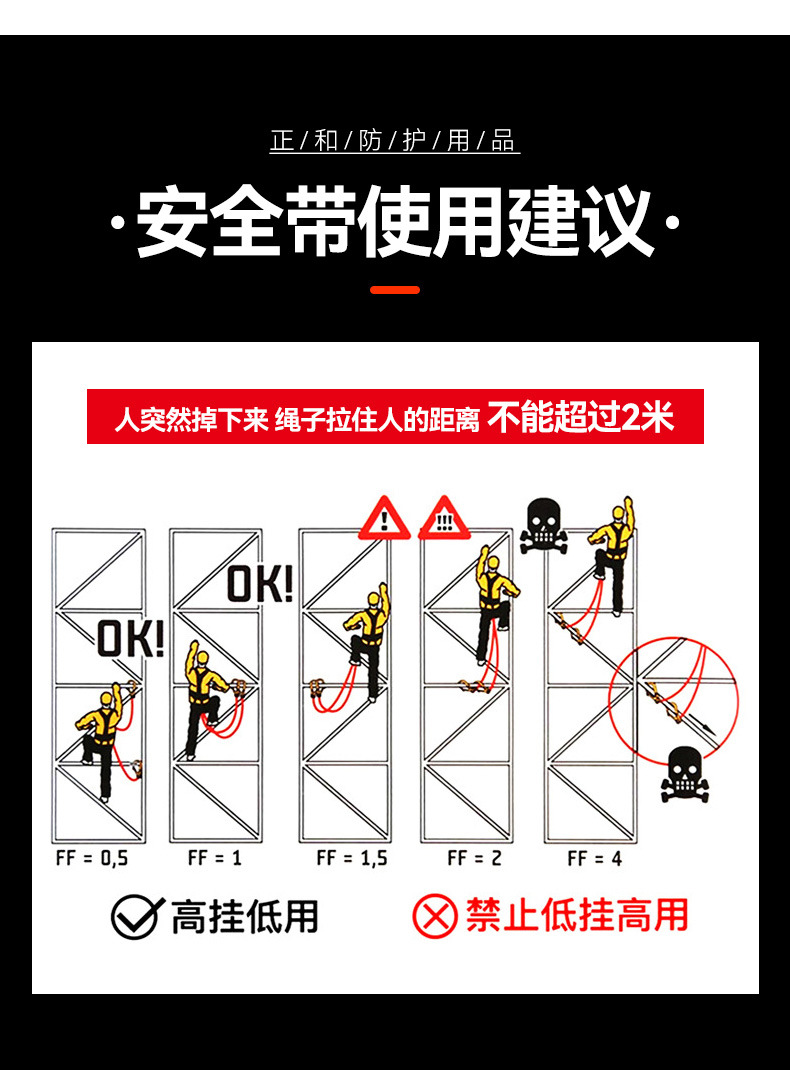 正/和/防/护/用/品

·安全带使用建议·

人突然掉下来 绳子拉住人的距离 不能超过2米

OK!

OK!

!

!!!

FF = 0,5

FF = 1

FF = 1,5

FF = 2

FF = 4

高挂低用

禁止低挂高用