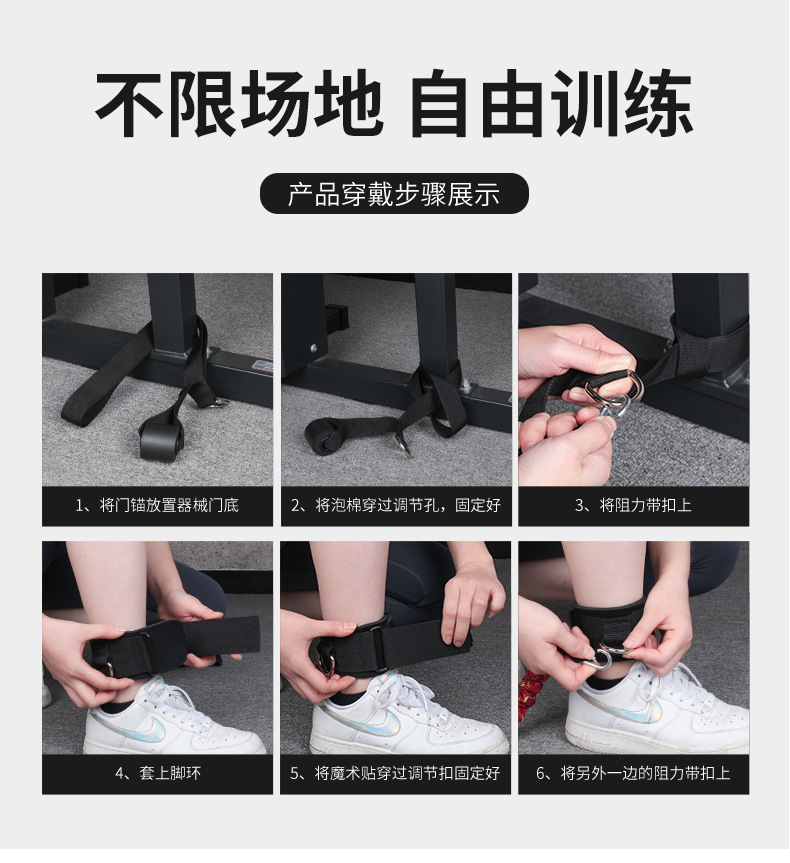 不限场地 自由训练

产品穿戴步骤展示

1、将门锚放置器械门底

2、将泡棉穿过调节孔，固定好

3、将阻力带扣上

4、套上脚环

5、将魔术贴穿过调节扣固定好

6、将另外一边的阻力带扣上