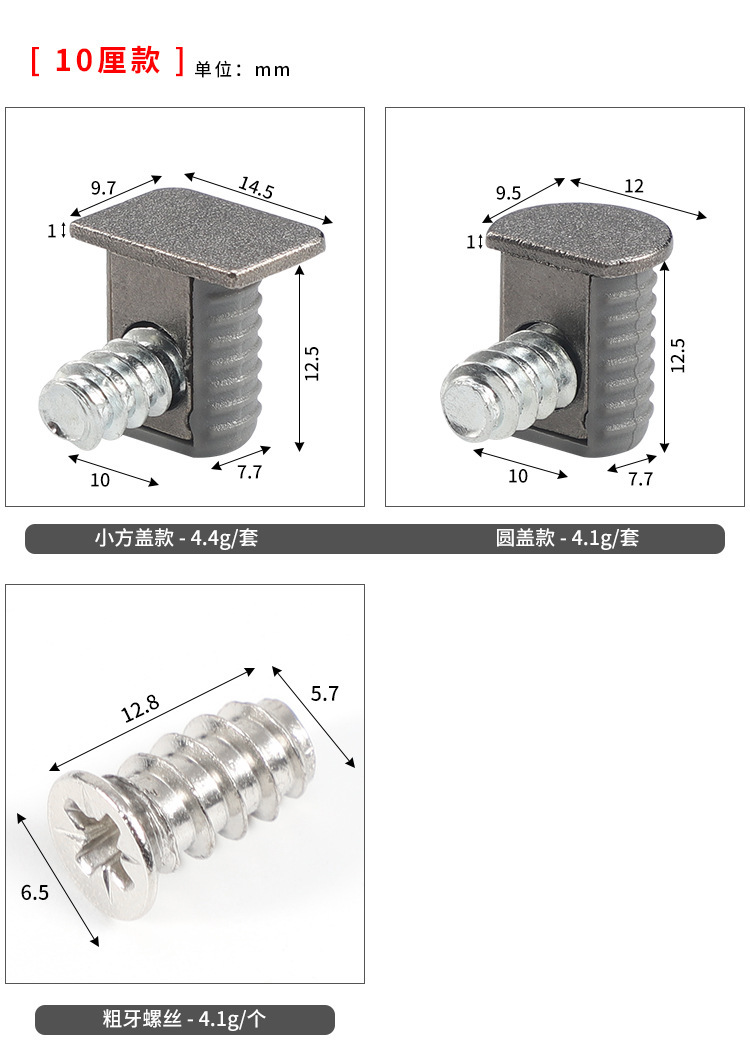 [ 10厘款 ] 单位：mm

9.7
14.5
1
12.5
10
7.7

9.5
12
1
12.5
10
7.7

小方盖款 - 4.4g/套

圆盖款 - 4.1g/套

12.8
5.7
6.5

粗牙螺丝 - 4.1g/个