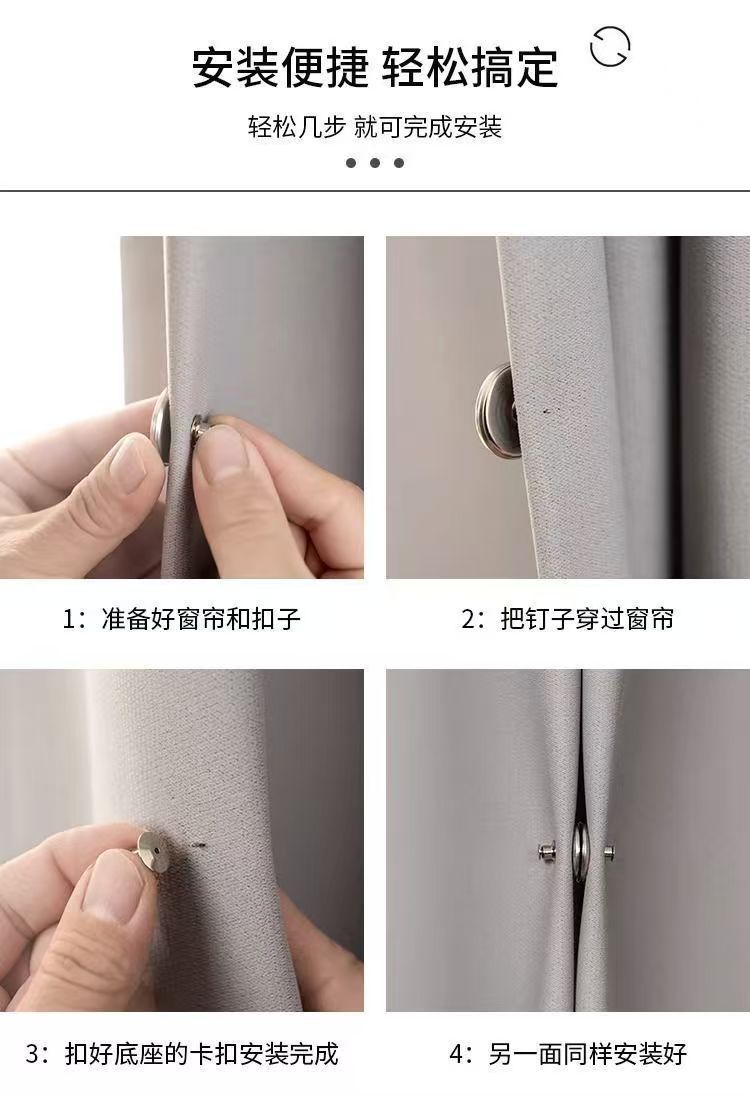 安装便捷 轻松搞定

轻松几步 就可完成安装

1：准备好窗帘和扣子

2：把钉子穿过窗帘

3：扣好底座的卡扣安装完成

4：另一面同样安装好