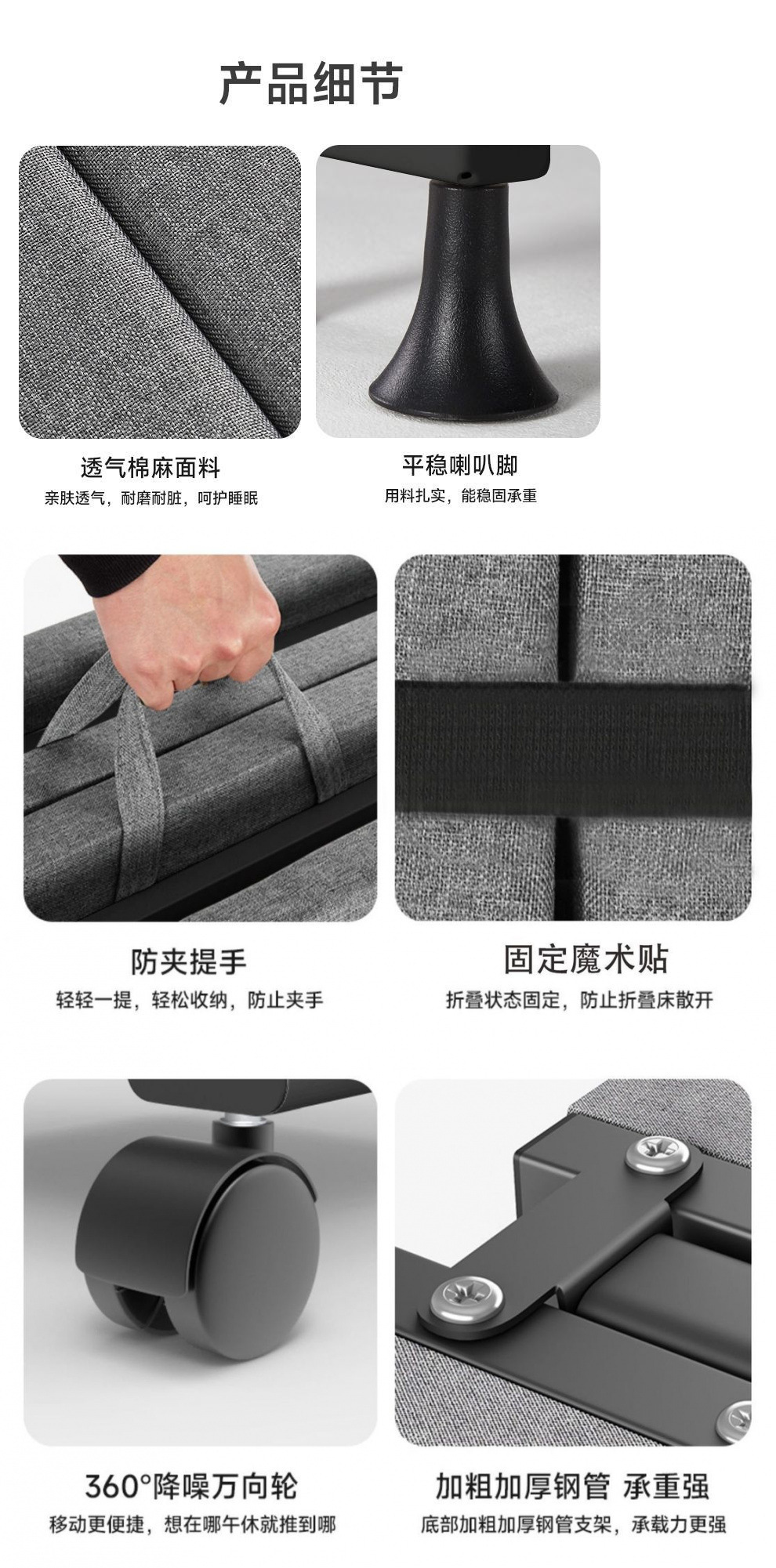 产品细节

透气棉麻面料
亲肤透气，耐磨耐脏，呵护睡眠

平稳喇叭脚
用料扎实，能稳固承重

防夹提手
轻轻一提，轻松收纳，防止夹手

固定魔术贴
折叠状态固定，防止折叠床散开

360°降噪万向轮
移动更便捷，想在哪午休就推到哪

加粗加厚钢管 承重强
底部加粗加厚钢管支架，承载力更强