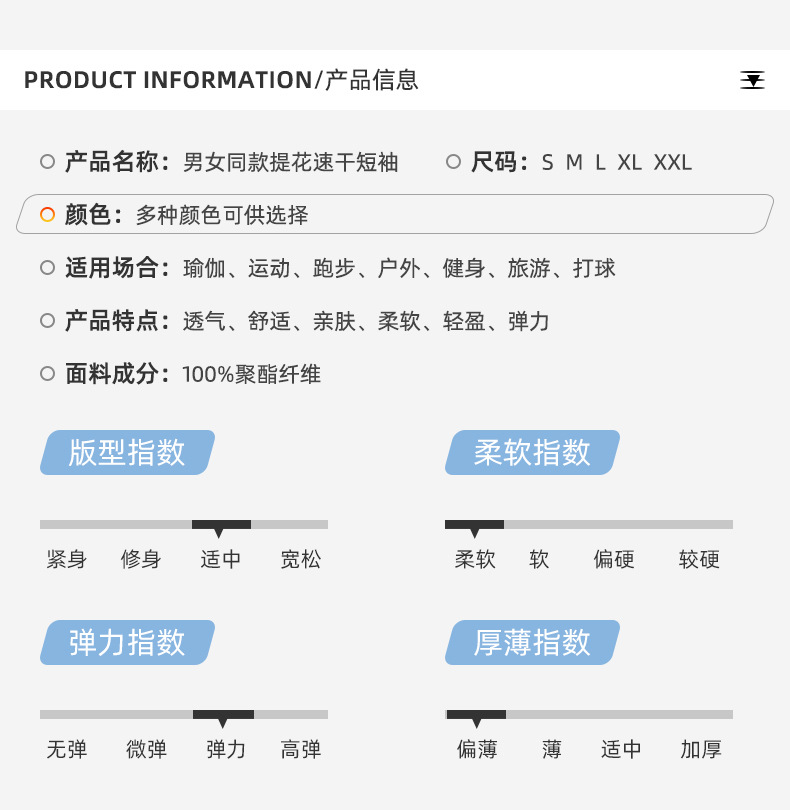 PRODUCT INFORMATION/产品信息

产品名称：男女同款提花速干短袖 尺码：S M L XL XXL

颜色：多种颜色可供选择

适用场合：瑜伽、运动、跑步、户外、健身、旅游、打球

产品特点：透气、舒适、亲肤、柔软、轻盈、弹力

面料成分：100%聚酯纤维

版型指数

紧身 修身 适中 宽松

柔软指数

柔软 软 偏硬 较硬

弹力指数

无弹 微弹 弹力 高弹

厚薄指数

偏薄 薄 适中 加厚