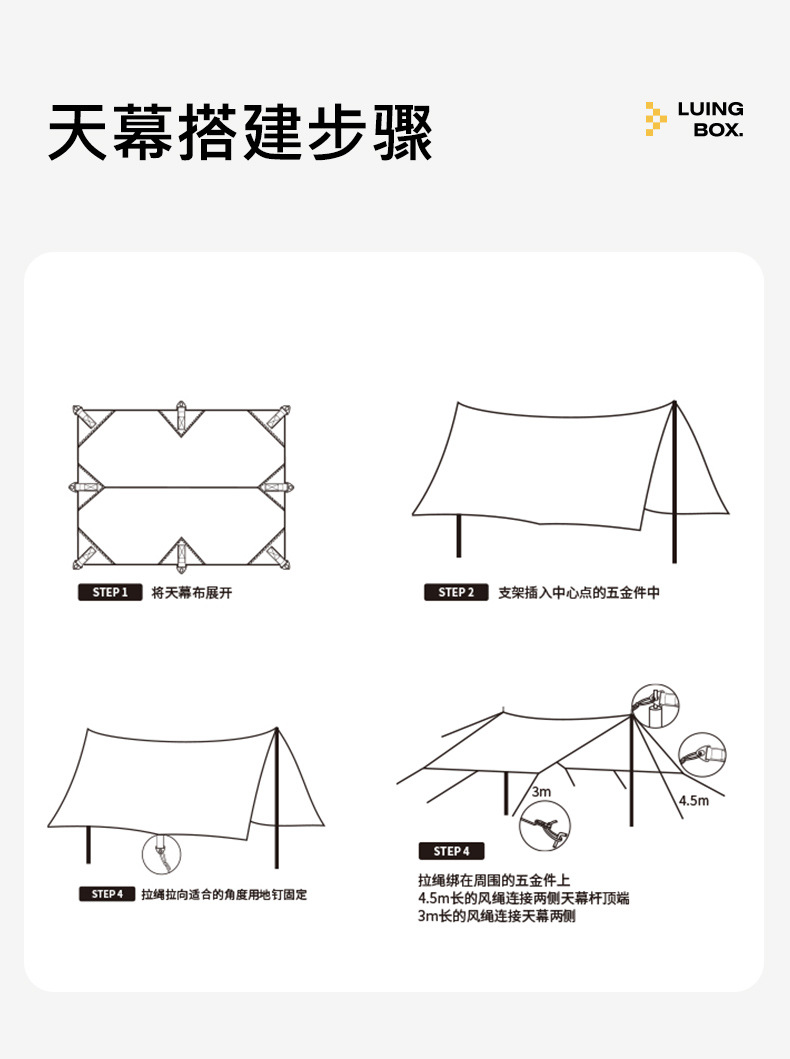 天幕搭建步骤

LUING BOX.

STEP 1 将天幕布展开

STEP 2 支架插入中心点的五金件中

STEP 4 拉绳拉向适合的角度用地钉固定

3m

4.5m

STEP 4

拉绳绑在周围的五金件上
4.5m长的风绳连接两侧天幕杆顶端
3m长的风绳连接天幕两侧