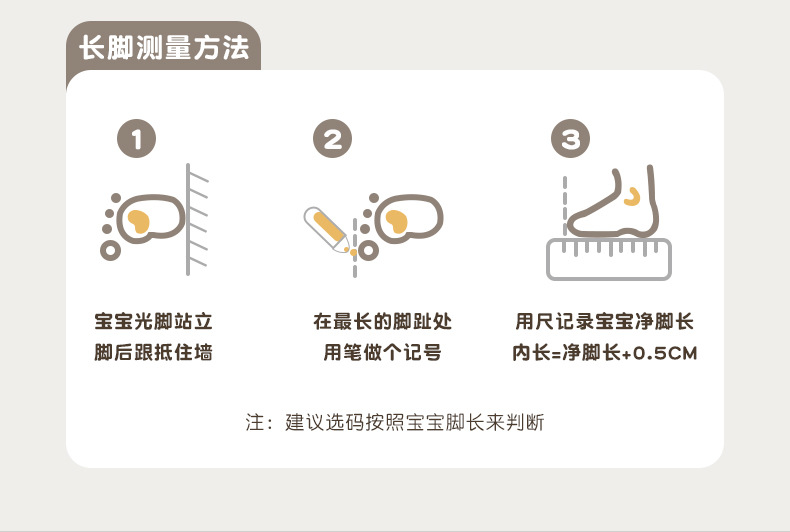 长脚测量方法

1

宝宝光脚站立
脚后跟抵住墙

2

在最长的脚趾处
用笔做个记号

3

用尺记录宝宝净脚长
内长=净脚长+0.5CM

注：建议选码按照宝宝脚长来判断