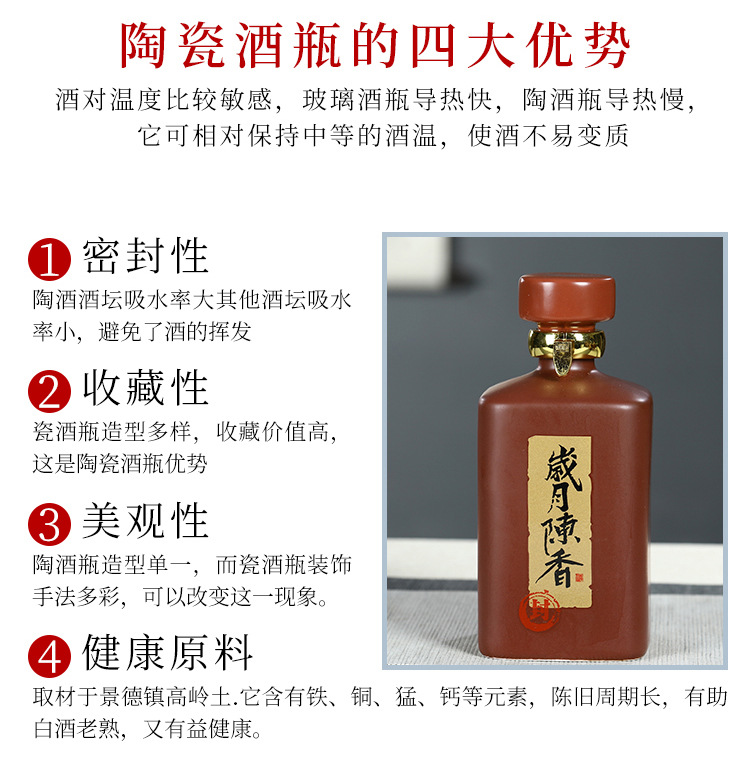 陶瓷酒瓶的四大优势

酒对温度比较敏感，玻璃酒瓶导热快，陶酒瓶导热慢，它可相对保持中等的酒温，使酒不易变质

1 密封性
陶酒酒坛吸水率大其他酒坛吸水率小，避免了酒的挥发

2 收藏性
瓷酒瓶造型多样，收藏价值高，这是陶瓷酒瓶优势

3 美观性
陶酒瓶造型单一，而瓷酒瓶装饰手法多彩，可以改变这一现象。

4 健康原料
取材于景德镇高岭土.它含有铁、铜、猛、钙等元素，陈旧周期长，有助白酒老熟，又有益健康。

歲月陳香

封