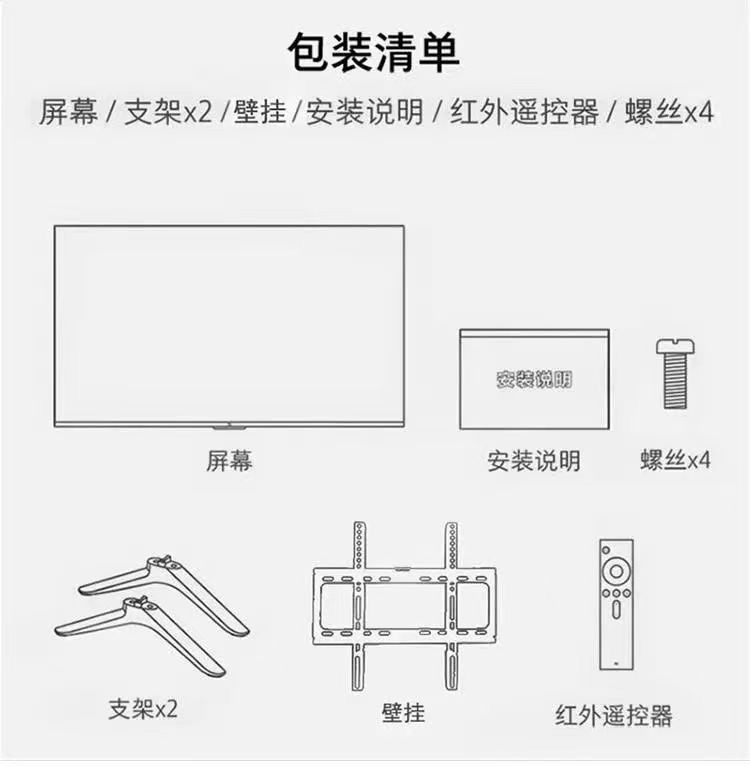 包装清单

屏幕 / 支架x2 / 壁挂 / 安装说明 / 红外遥控器 / 螺丝x4

安装说明

屏幕

安装说明

螺丝x4

支架x2

壁挂

红外遥控器