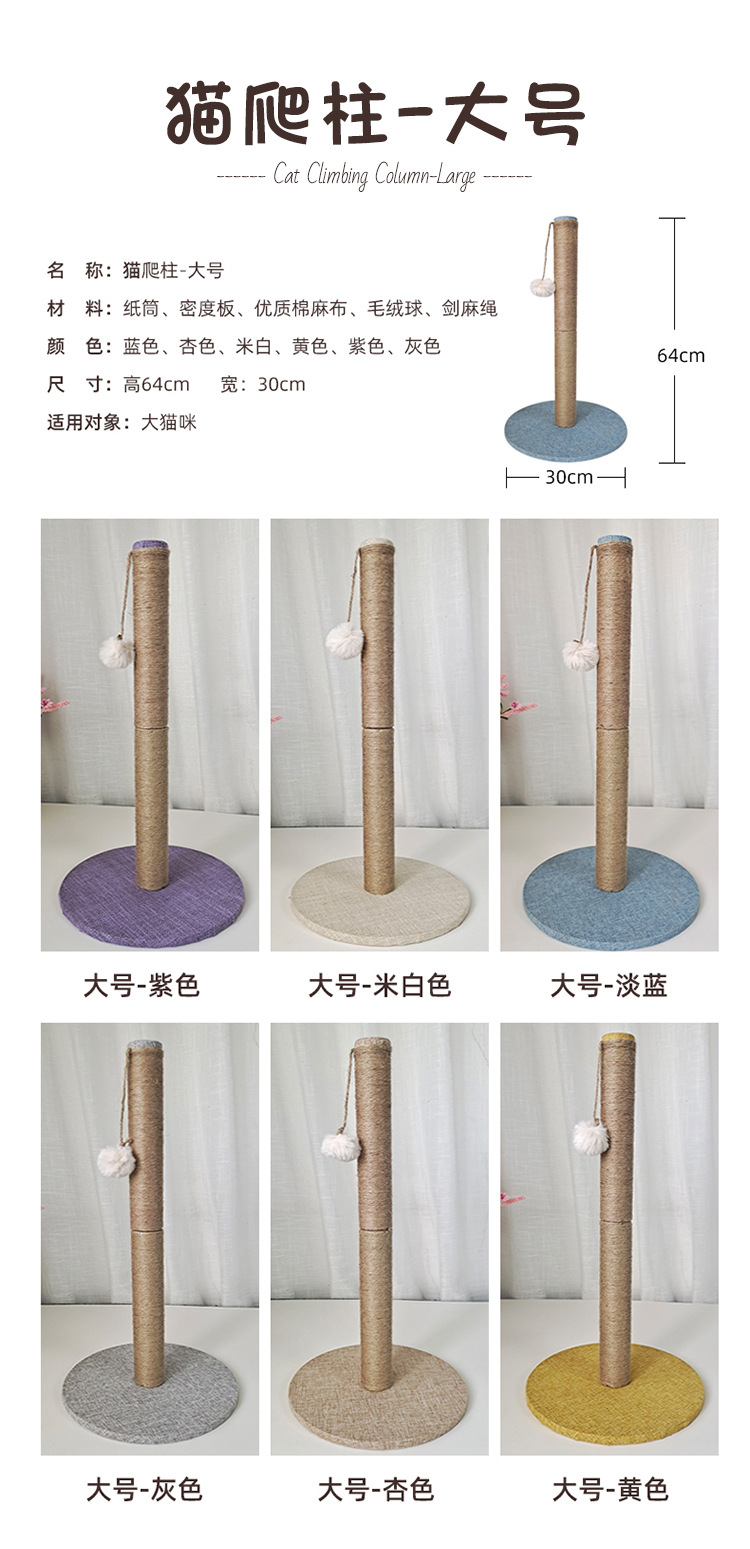 猫爬柱-大号

------ Cat Climbing Column-Large ------

名　称：猫爬柱-大号
材　料：纸筒、密度板、优质棉麻布、毛绒球、剑麻绳
颜　色：蓝色、杏色、米白、黄色、紫色、灰色
尺　寸：高64cm　宽：30cm
适用对象：大猫咪

64cm

30cm

大号-紫色

大号-米白色

大号-淡蓝

大号-灰色

大号-杏色

大号-黄色