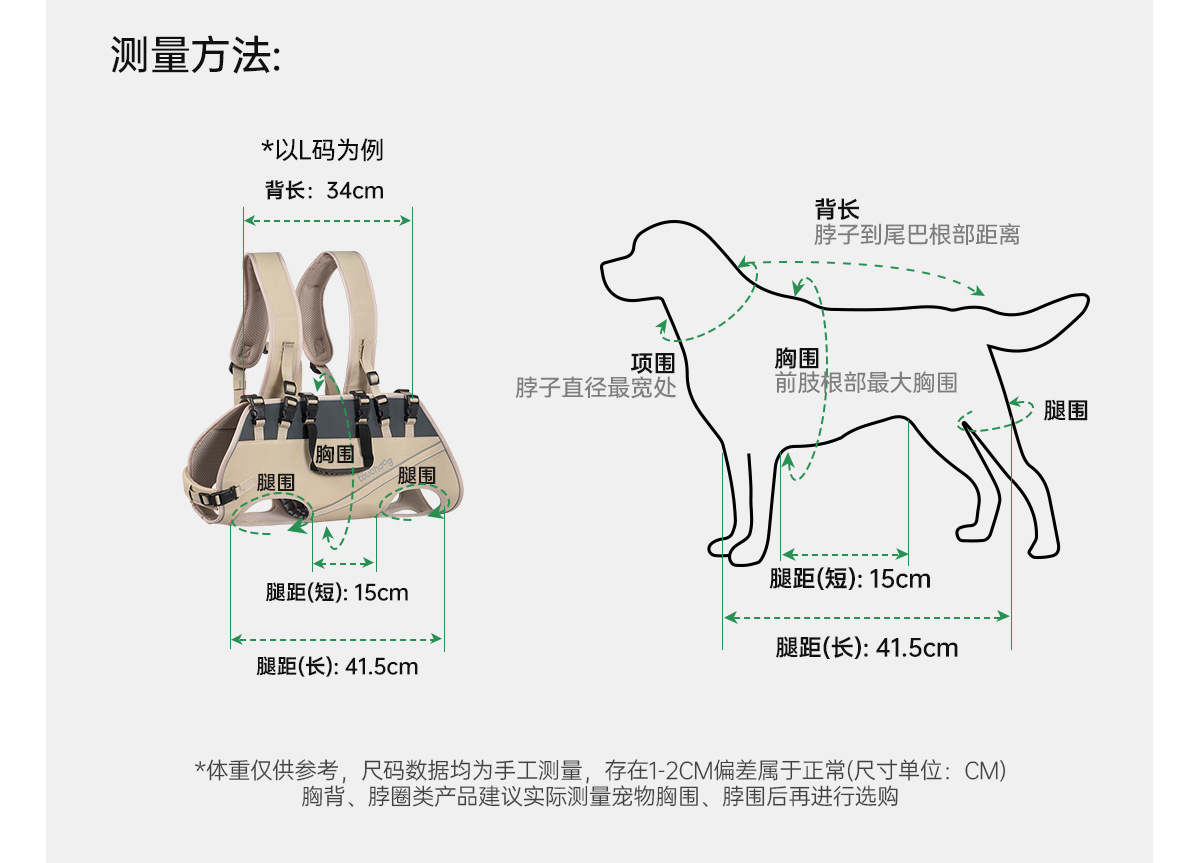 测量方法:

*以L码为例

背长：34cm

胸围

腿围

腿围

腿距(短): 15cm

腿距(长): 41.5cm

背长
脖子到尾巴根部距离

项围
脖子直径最宽处

胸围
前肢根部最大胸围

腿围

腿距(短): 15cm

腿距(长): 41.5cm

*体重仅供参考，尺码数据均为手工测量，存在1-2CM偏差属于正常(尺寸单位：CM)
胸背、脖圈类产品建议实际测量宠物胸围、脖围后再进行选购