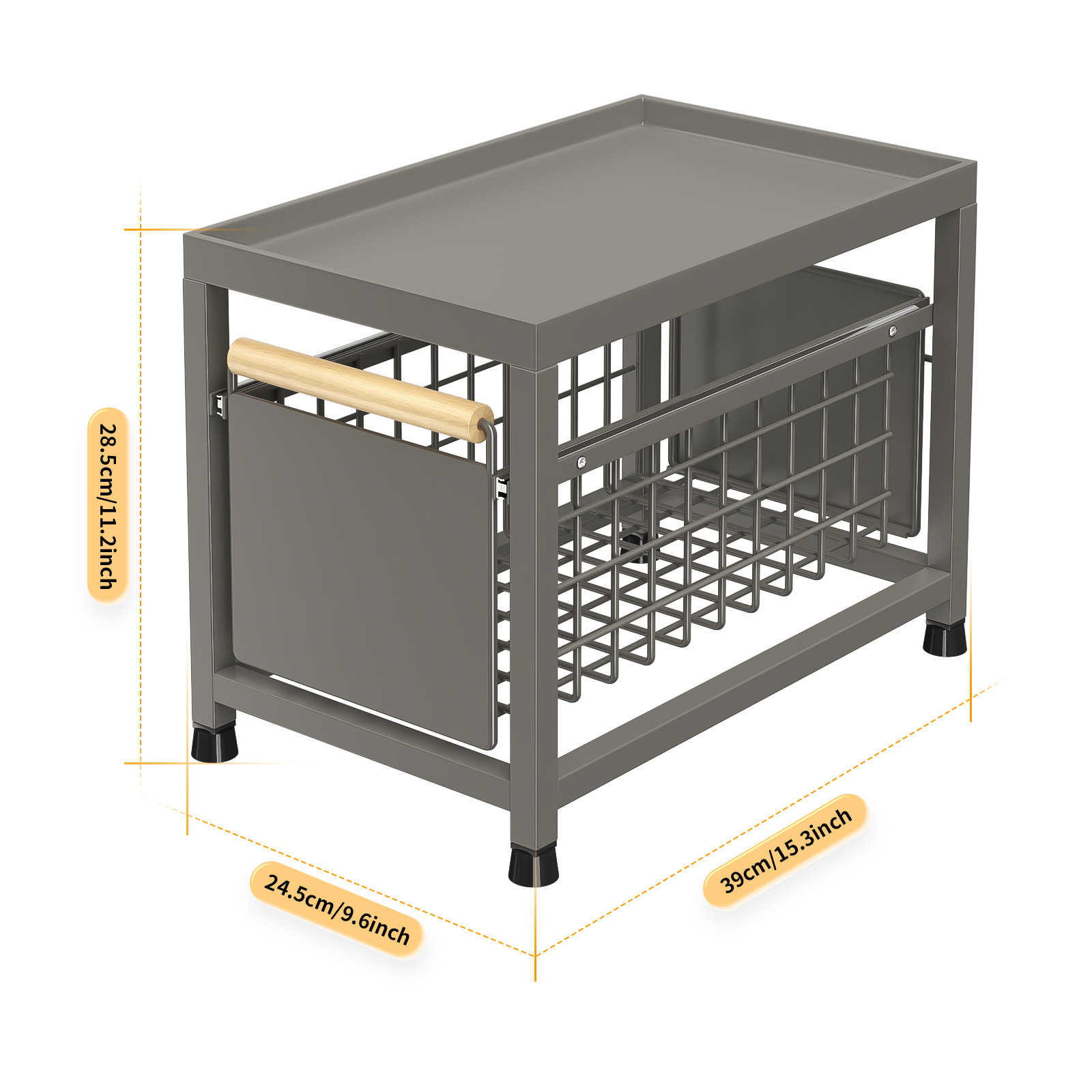 28.5cm/11.2inch

24.5cm/9.6inch

39cm/15.3inch