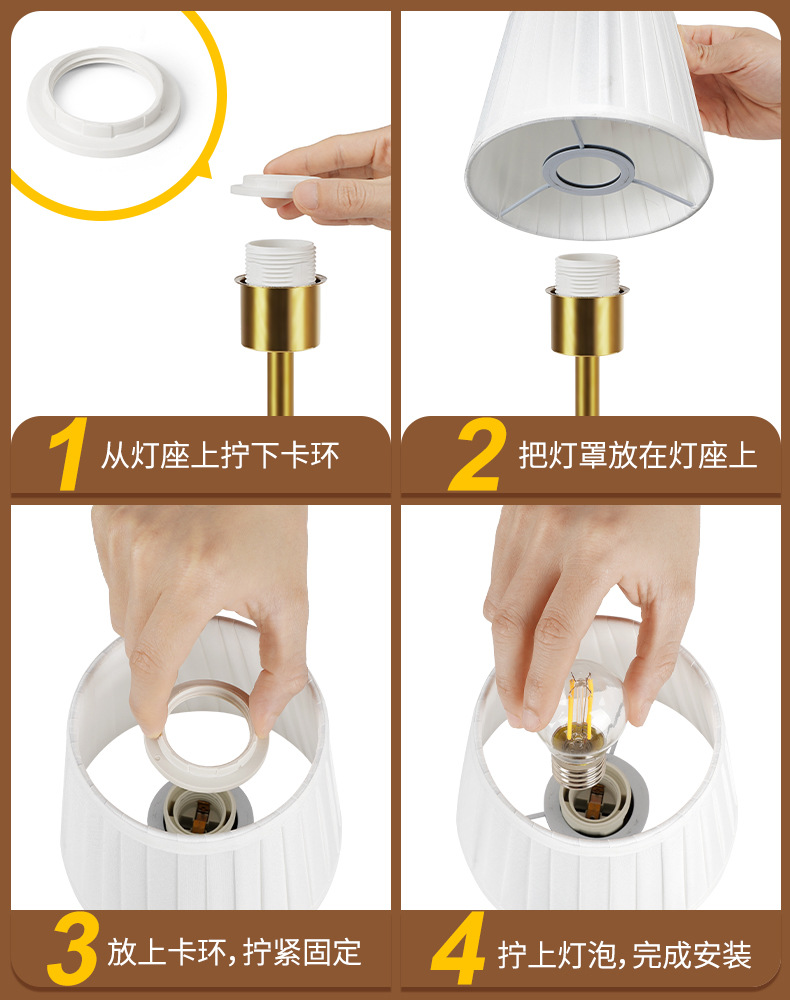 1 从灯座上拧下卡环

2 把灯罩放在灯座上

3 放上卡环，拧紧固定

4 拧上灯泡，完成安装