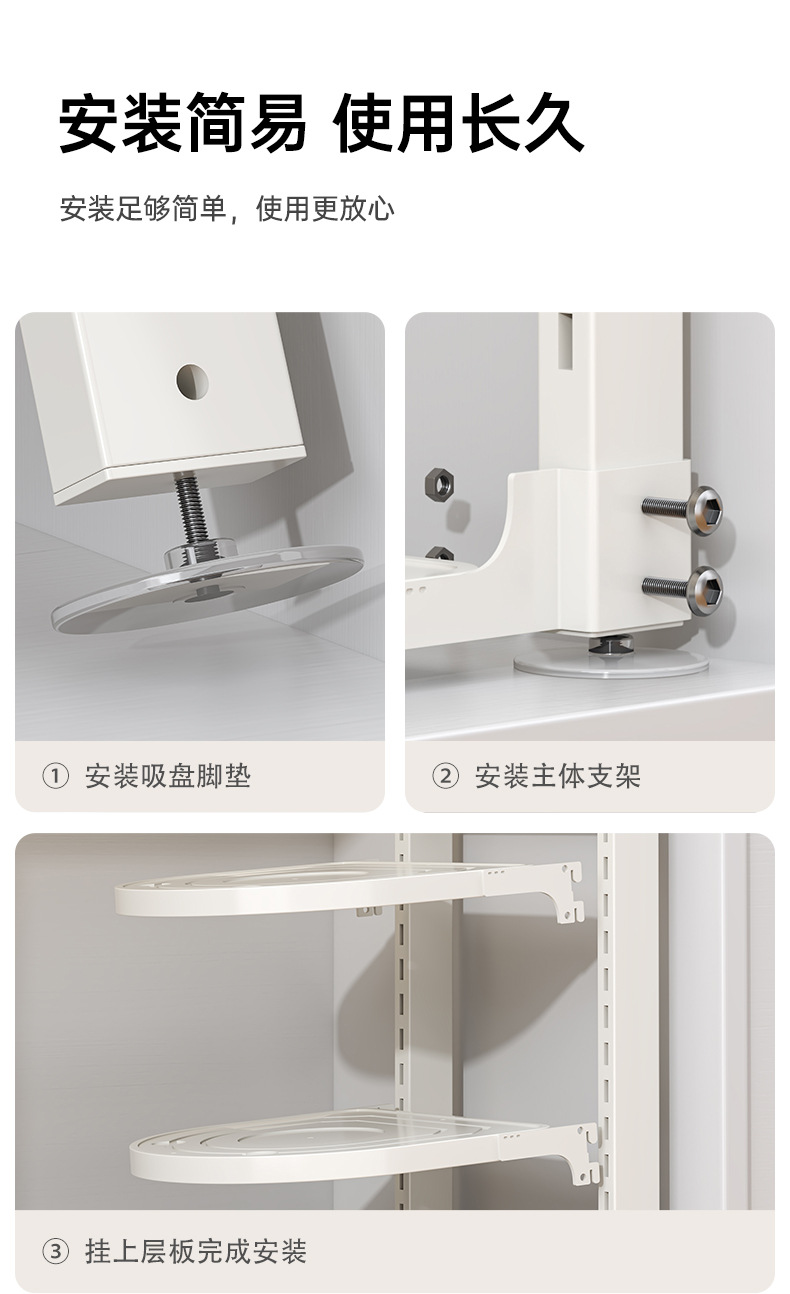 安装简易 使用长久

安装足够简单，使用更放心

① 安装吸盘脚垫

② 安装主体支架

③ 挂上层板完成安装