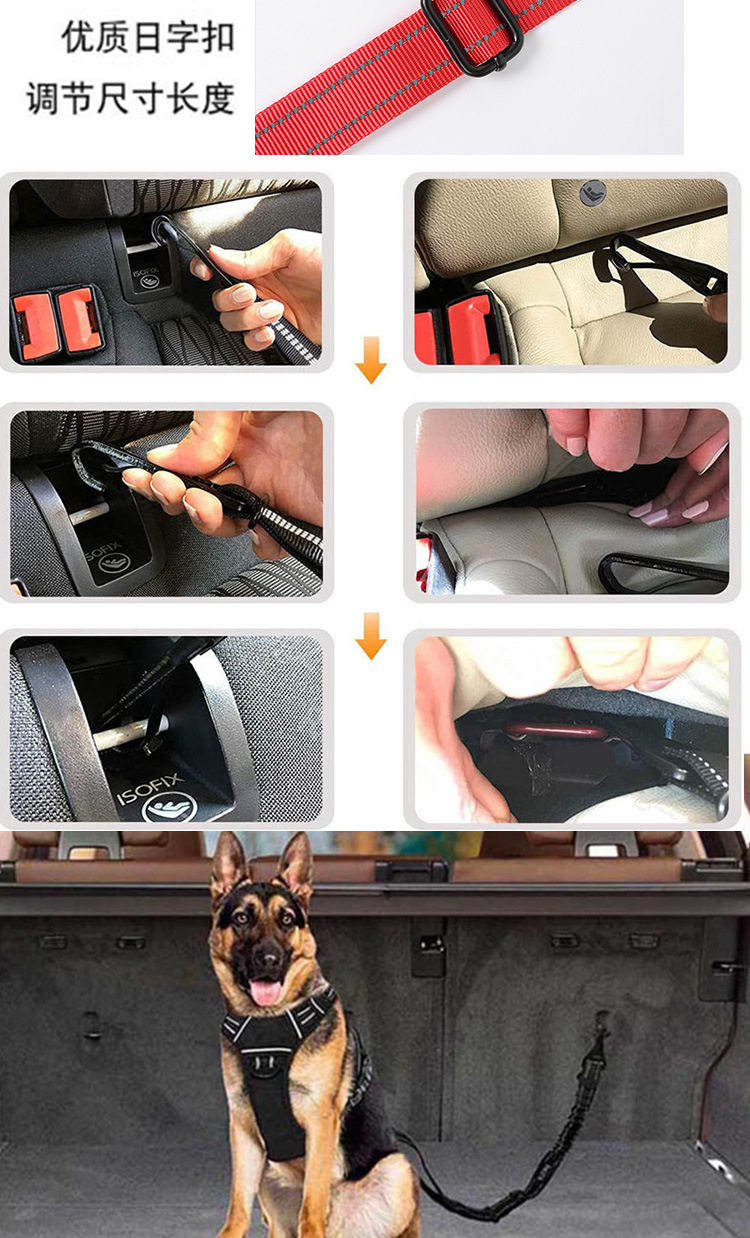 优质日字扣
调节尺寸长度

ISOFIX

ISOFIX

ISOFIX