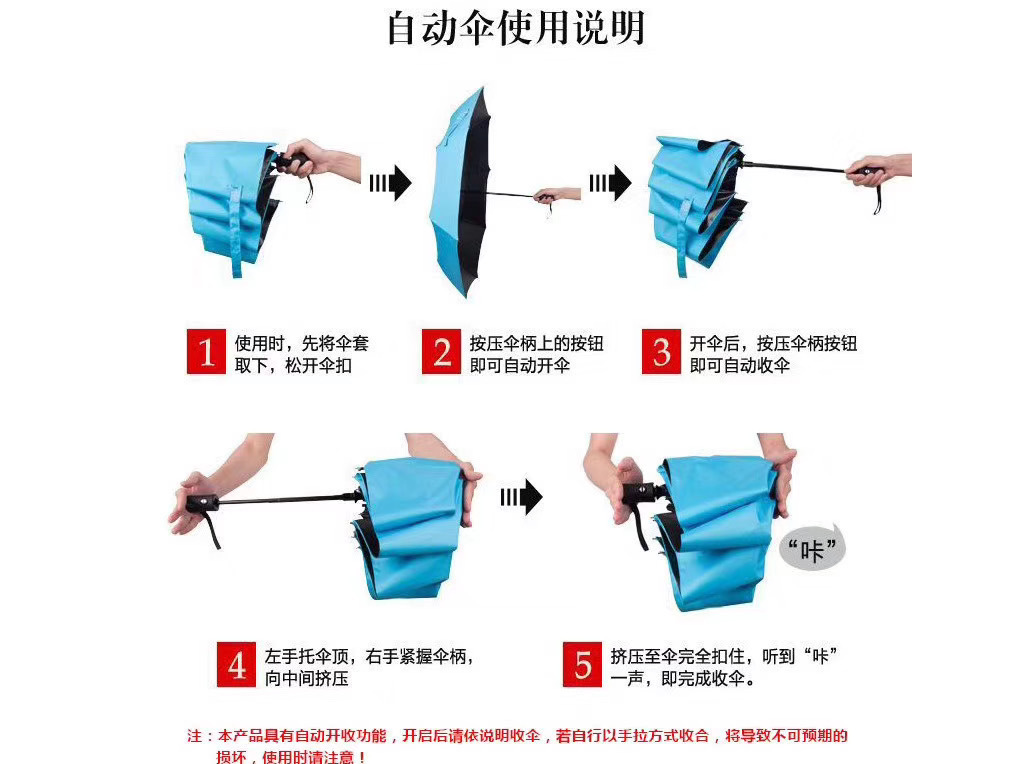 自动伞使用说明

1 使用时，先将伞套取下，松开伞扣

2 按压伞柄上的按钮即可自动开伞

3 开伞后，按压伞柄按钮即可自动收伞

“咔”

4 左手托伞顶，右手紧握伞柄，向中间挤压

5 挤压至伞完全扣住，听到“咔”一声，即完成收伞。

注：本产品具有自动开收功能，开启后请依说明收伞，若自行以手拉方式收合，将导致不可预期的损坏，使用时请注意！